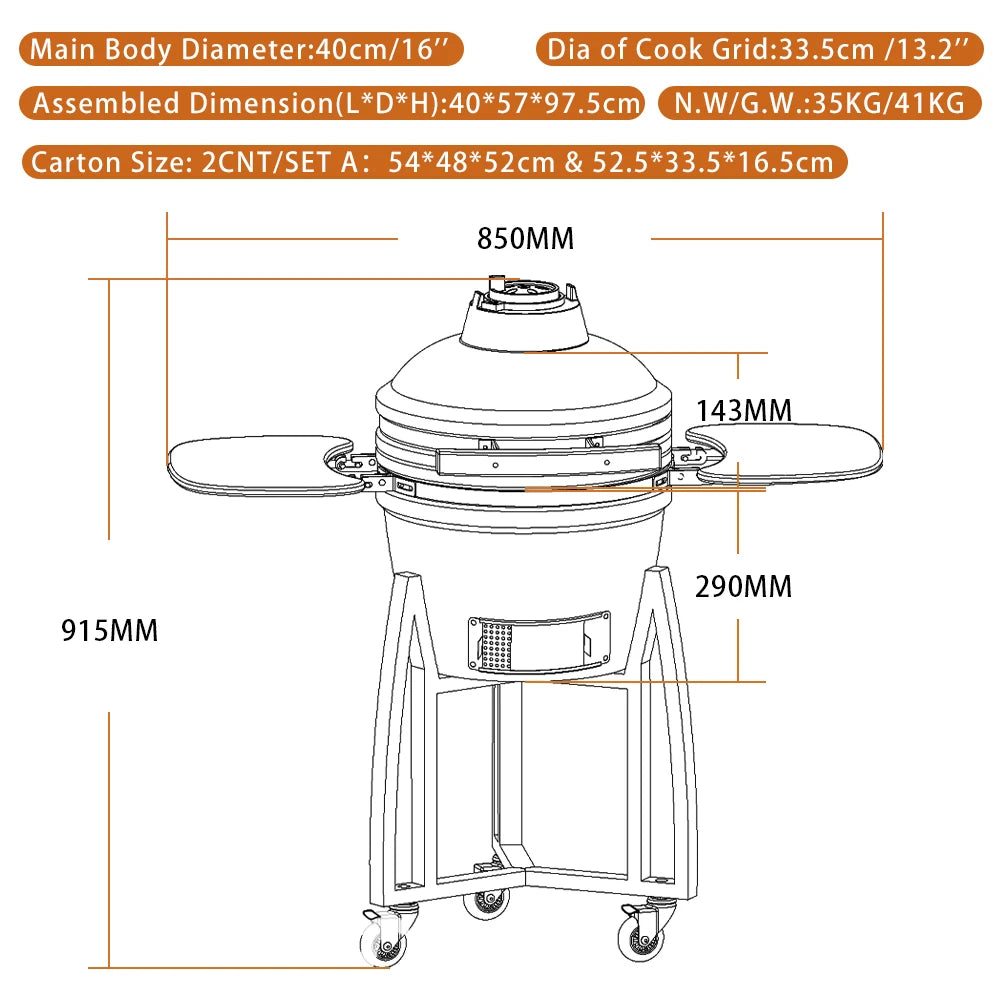 Main Body Diameter:40cm/16''

Dia of Cook Grid:33.5cm /13.2''

Assembled Dimension(L*D*H):40*57*97.5cm

N.W/G.W.:35KG/41KG

Carton Size: 2CNT/SET A: 54*48*52cm & 52.5*33.5*16.5cm

850MM

143MM

290MM

915MM