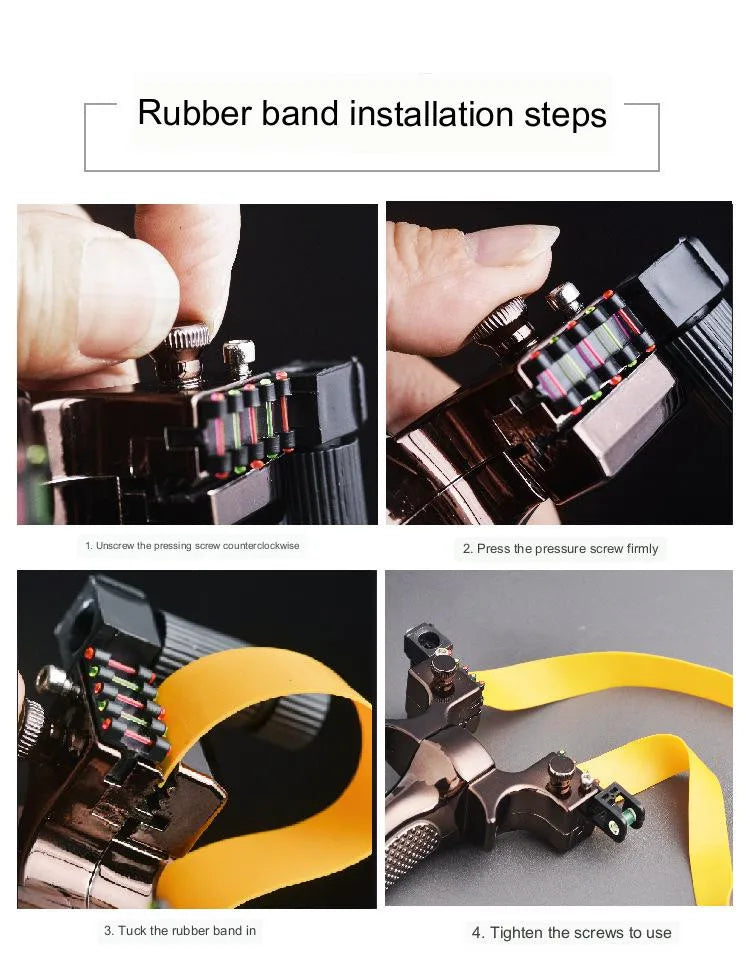 Rubber band installation steps

1. Unscrew the pressing screw counterclockwise

2. Press the pressure screw firmly

3. Tuck the rubber band in

4. Tighten the screws to use