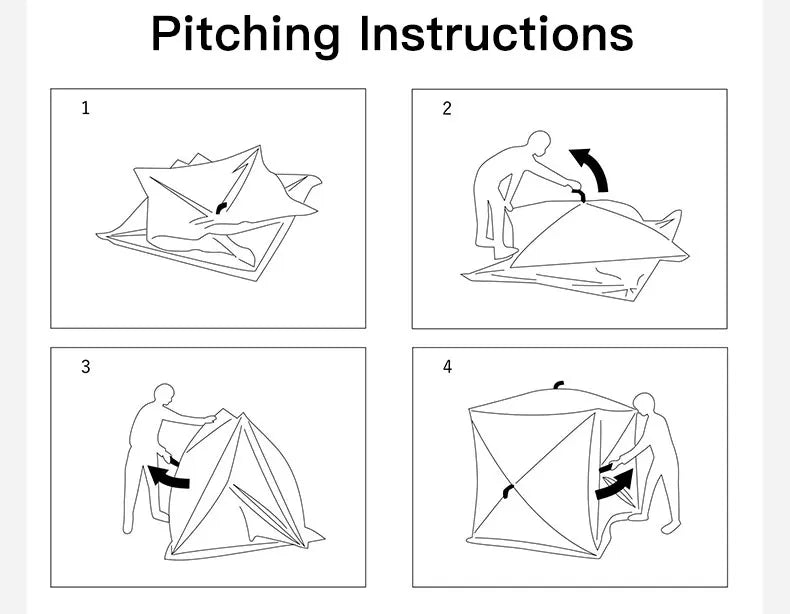 Pitching Instructions

1

2

3

4