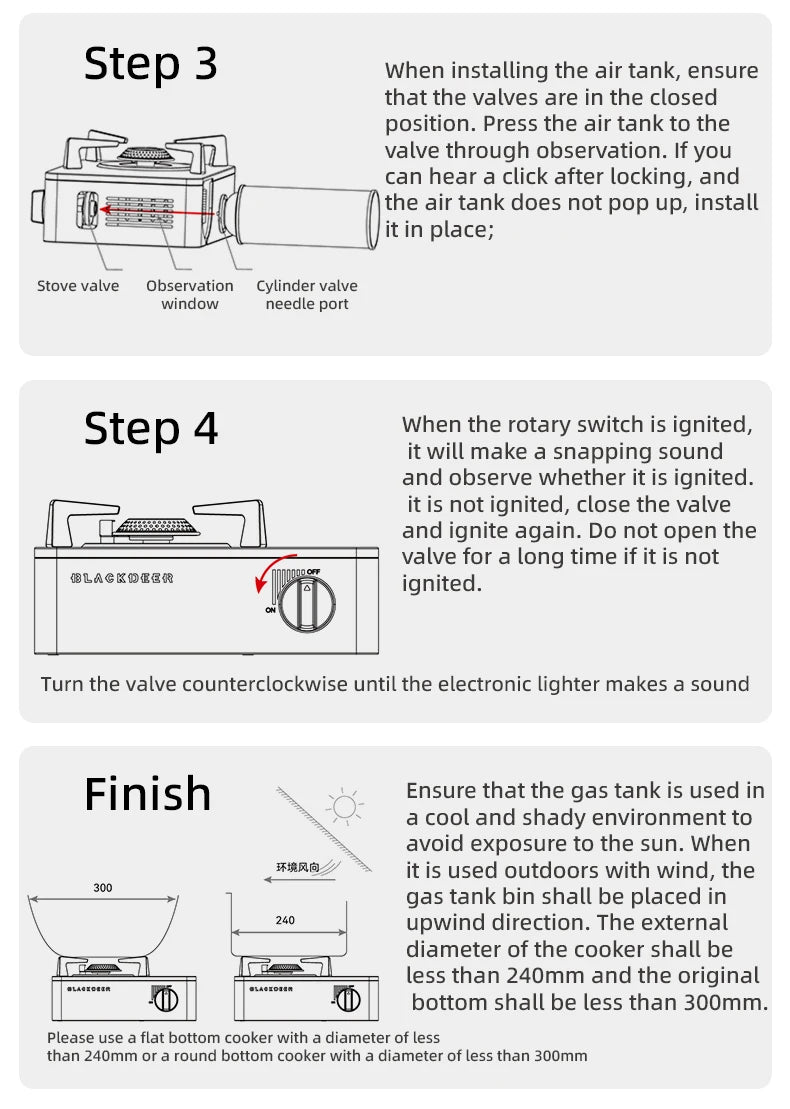 Step 3

When installing the air tank, ensure that the valves are in the closed position. Press the air tank to the valve through observation. If you can hear a click after locking, and the air tank does not pop up, install it in place;

Stove valve

Observation window

Cylinder valve needle port

Step 4

When the rotary switch is ignited, it will make a snapping sound and observe whether it is ignited. it is not ignited, close the valve and ignite again. Do not open the valve for a long time if it is not ignited.

BLACKDEER

OFF

ON

Turn the valve counterclockwise until the electronic lighter makes a sound

Finish

Ensure that the gas tank is used in a cool and shady environment to avoid exposure to the sun. When it is used outdoors with wind, the gas tank bin shall be placed in upwind direction. The external diameter of the cooker shall be less than 240mm and the original bottom shall be less than 300mm.

环境风向

300

240

BLACKDEER

BLACKDEER

Please use a flat bottom cooker with a diameter of less than 240mm or a round bottom cooker with a diameter of less than 300mm