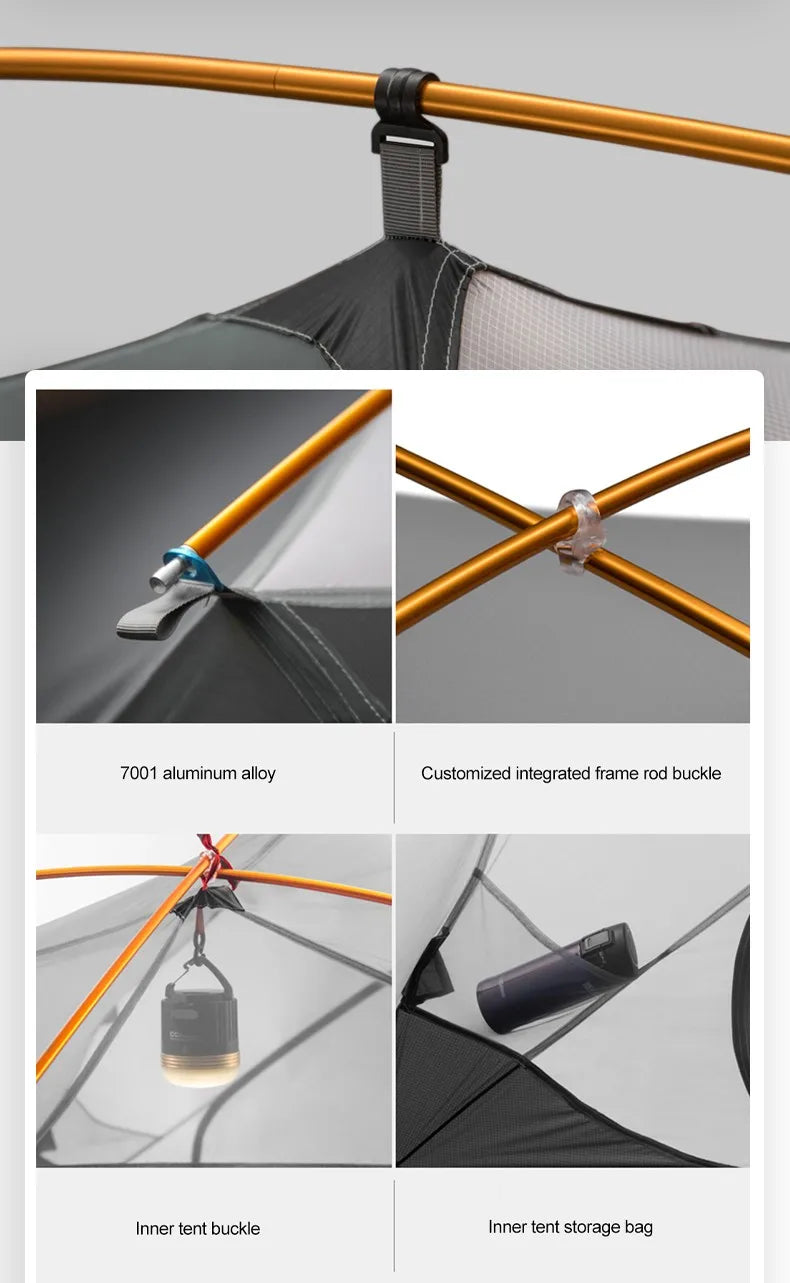 7001 aluminum alloy

Customized integrated frame rod buckle

Inner tent buckle

Inner tent storage bag