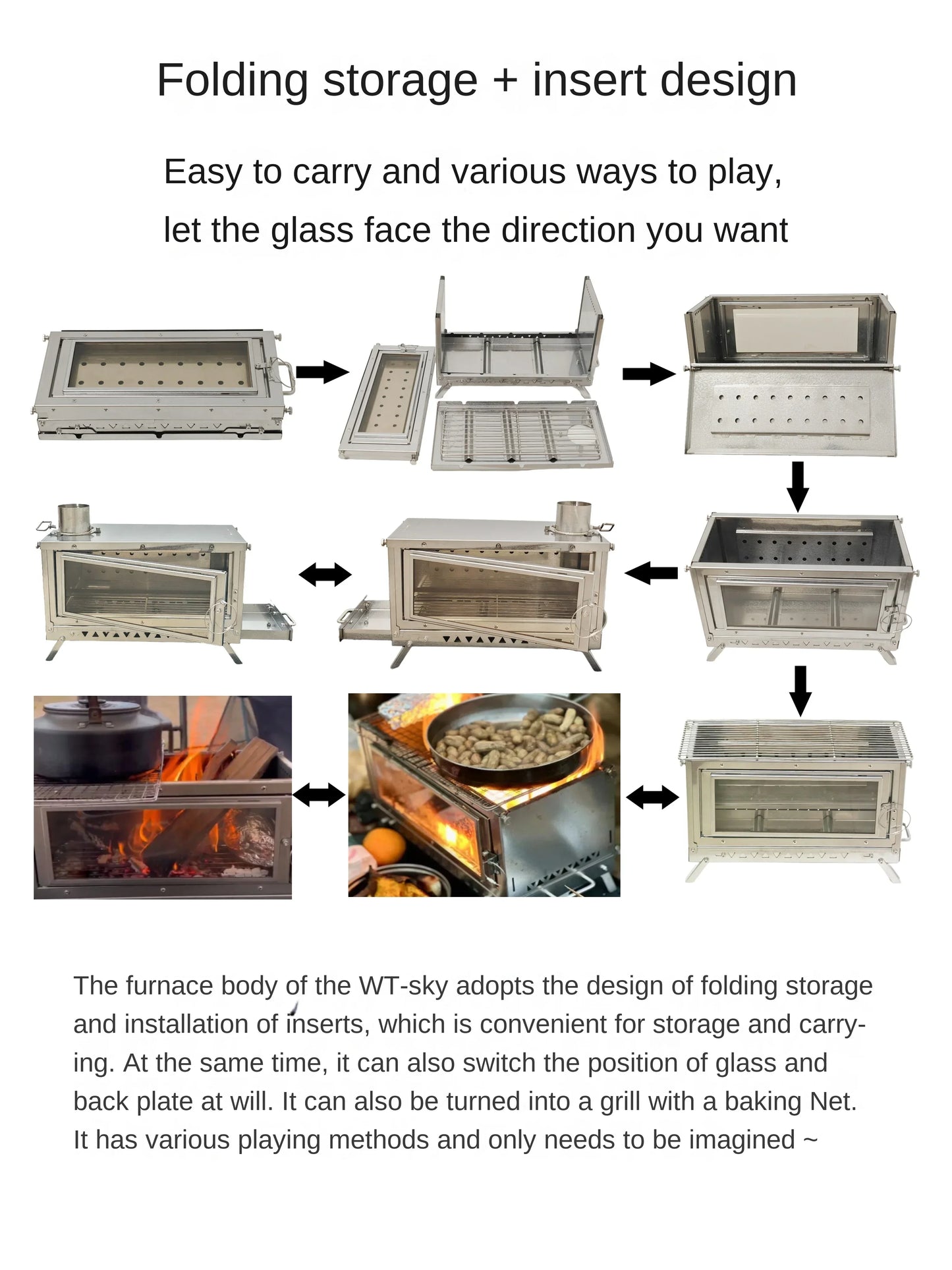 Folding storage + insert design

Easy to carry and various ways to play,
let the glass face the direction you want

The furnace body of the WT-sky adopts the design of folding storage and installation of inserts, which is convenient for storage and carrying. At the same time, it can also switch the position of glass and back plate at will. It can also be turned into a grill with a baking Net. It has various playing methods and only needs to be imagined ~