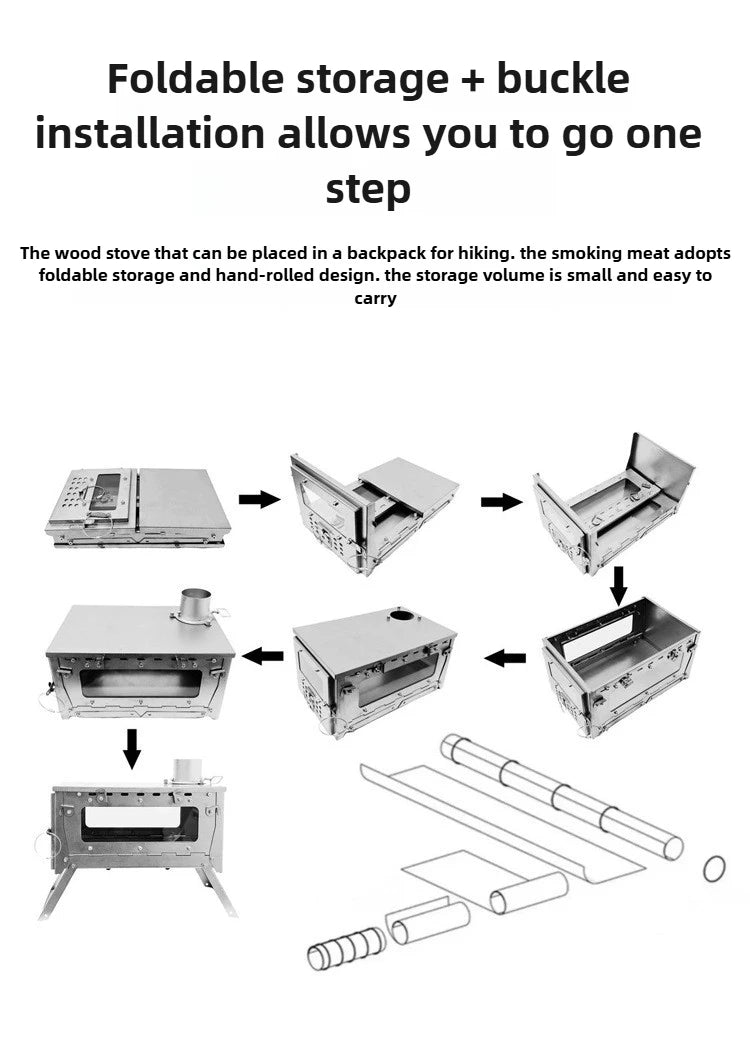 Foldable storage + buckle installation allows you to go one step

The wood stove that can be placed in a backpack for hiking. the smoking meat adopts foldable storage and hand-rolled design. the storage volume is small and easy to carry