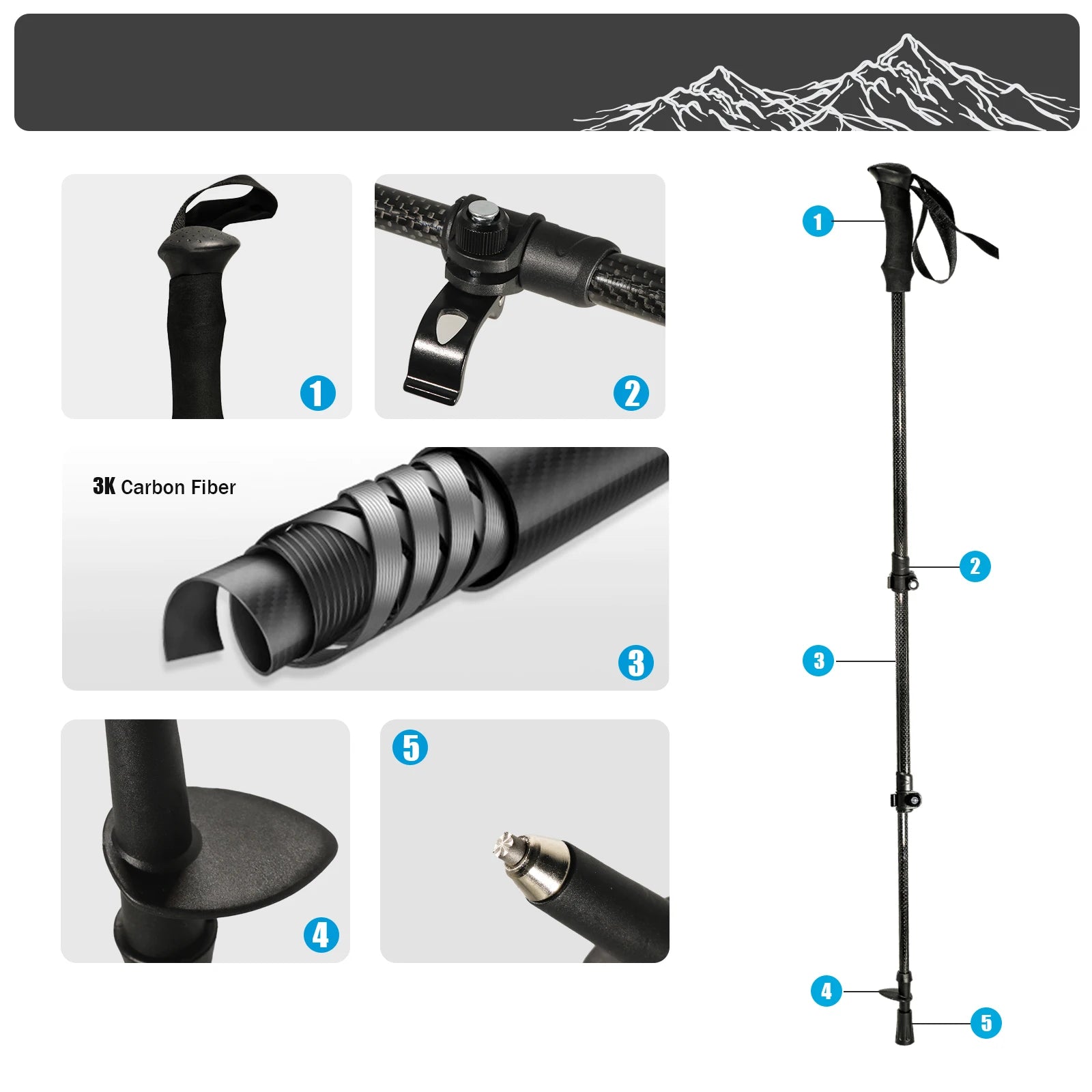 1

2

3K Carbon Fiber

3

4

5

1

2

3

4

5