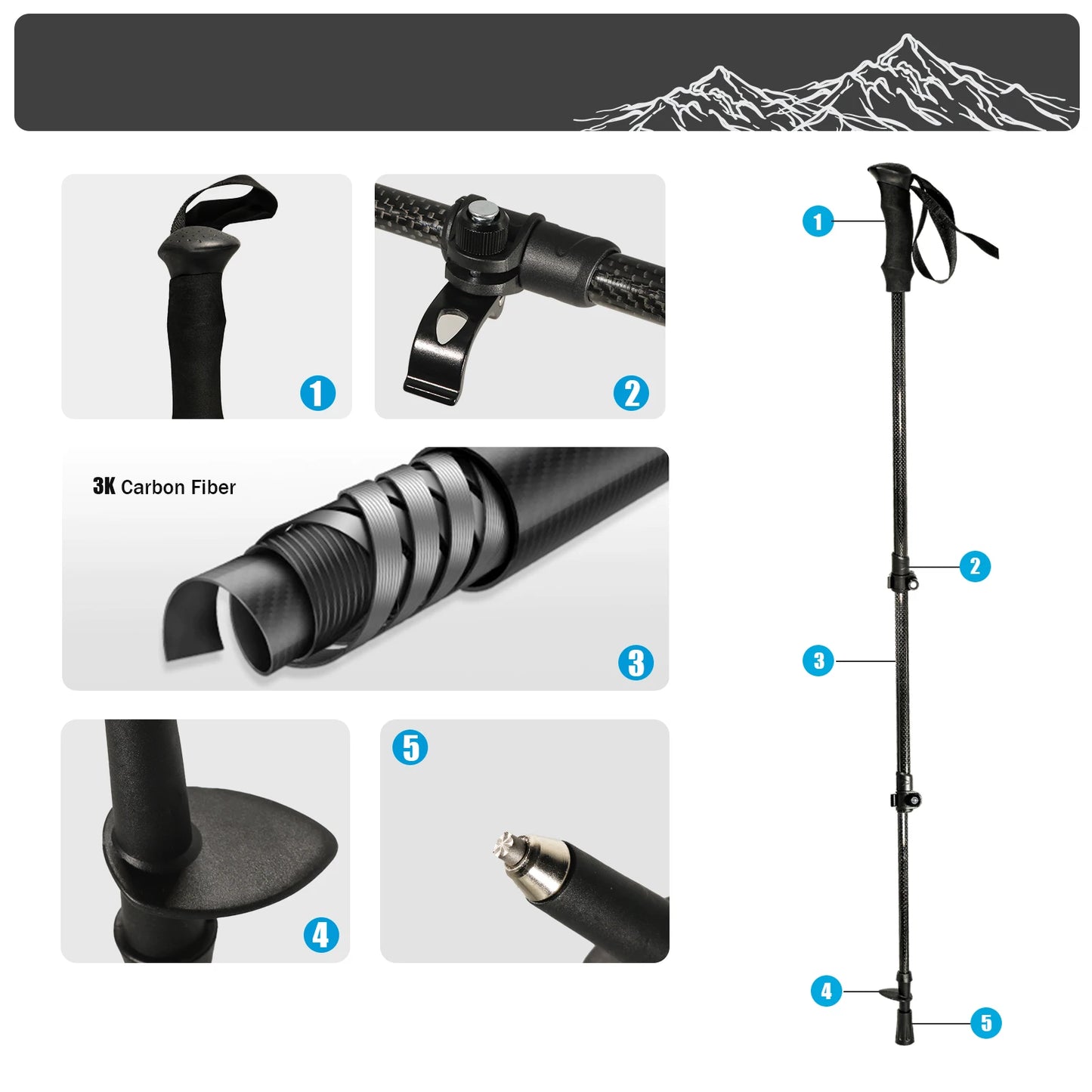 1

2

3K Carbon Fiber

3

4

5

1

2

3

4

5