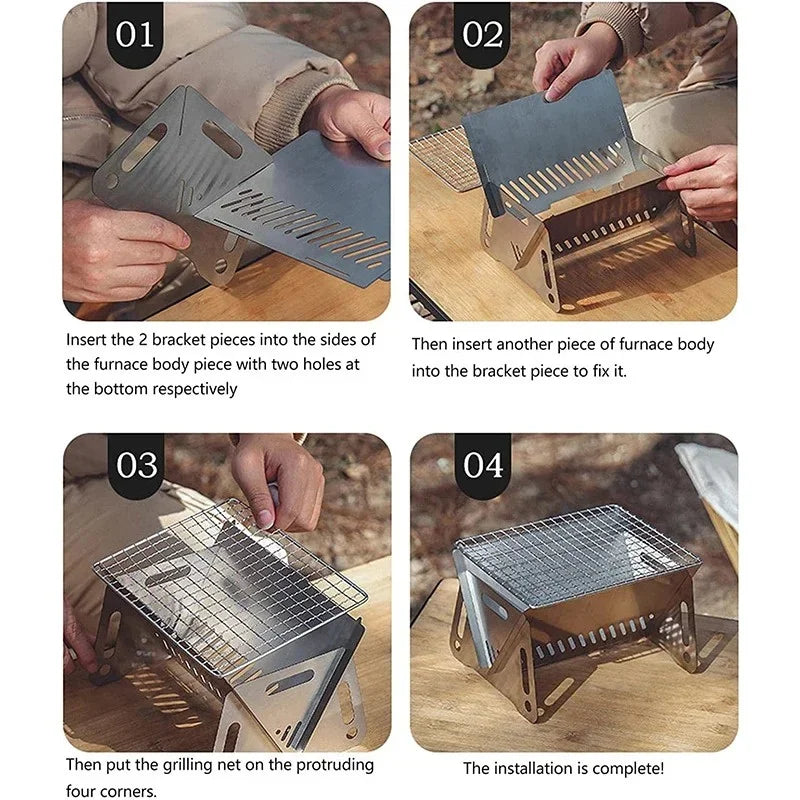 01

Insert the 2 bracket pieces into the sides of the furnace body piece with two holes at the bottom respectively

02

Then insert another piece of furnace body into the bracket piece to fix it.

03

Then put the grilling net on the protruding four corners.

04

The installation is complete!