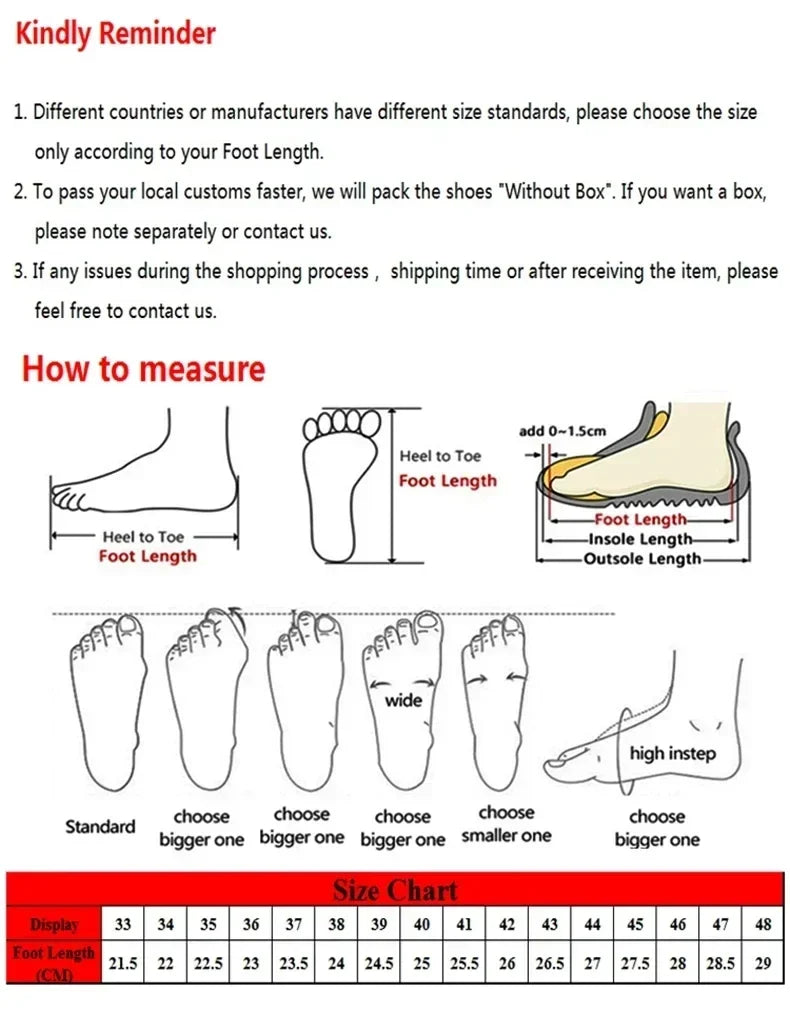 Kindly Reminder

1. Different countries or manufacturers have different size standards, please choose the size only according to your Foot Length.

2. To pass your local customs faster, we will pack the shoes "Without Box". If you want a box, please note separately or contact us.

3. If any issues during the shopping process , shipping time or after receiving the item, please feel free to contact us.

How to measure

Heel to Toe
Foot Length

Heel to Toe
Foot Length

add 0~1.5cm
Foot Length
Insole Length
Outsole Length

wide

high instep

Standard

choose bigger one

choose bigger one

choose bigger one

choose smaller one

choose bigger one

Size Chart

| Display | 33 | 34 | 35 | 36 | 37 | 38 | 39 | 40 | 41 | 42 | 43 | 44 | 45 | 46 | 47 | 48 |
|---|---|---|---|---|---|---|---|---|---|---|---|---|---|---|---|---|
| Foot Length (CM) | 21.5 | 22 | 22.5 | 23 | 23.5 | 24 | 24.5 | 25 | 25.5 | 26 | 26.5 | 27 | 27.5 | 28 | 28.5 | 29 |