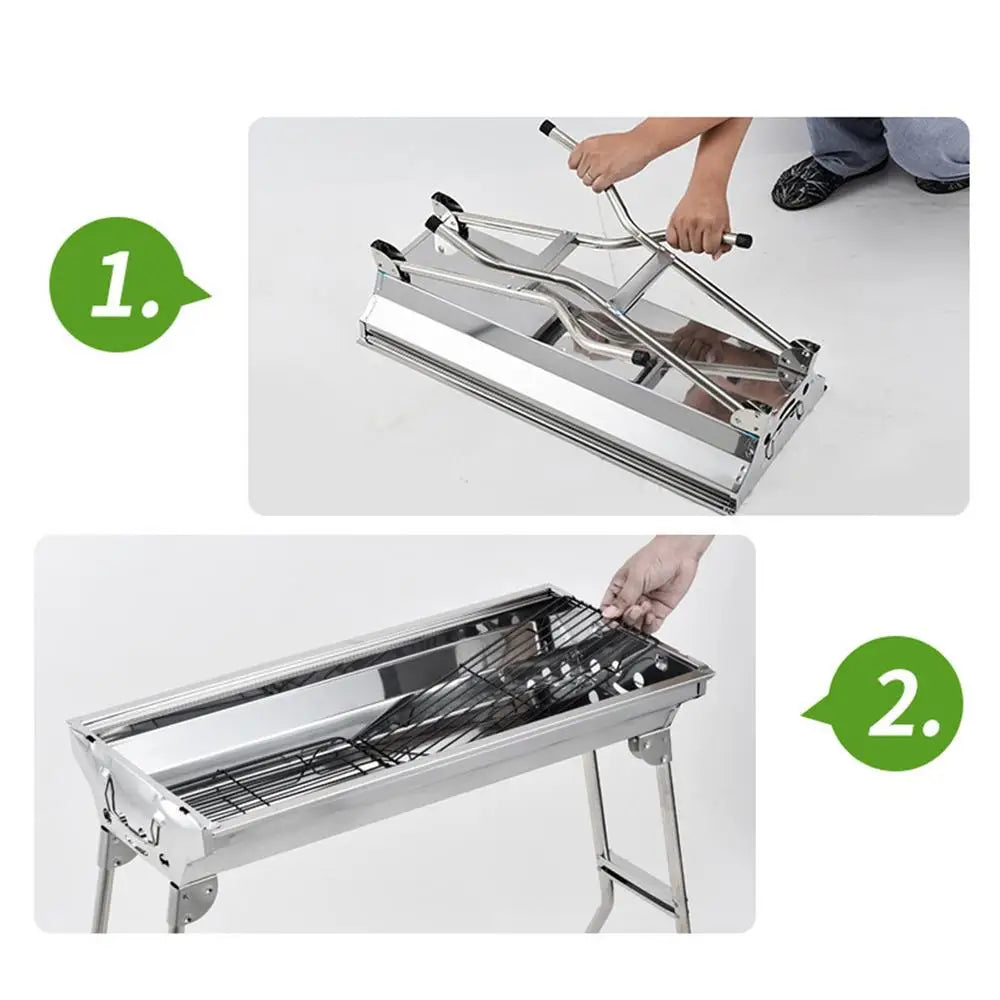 1.

2.