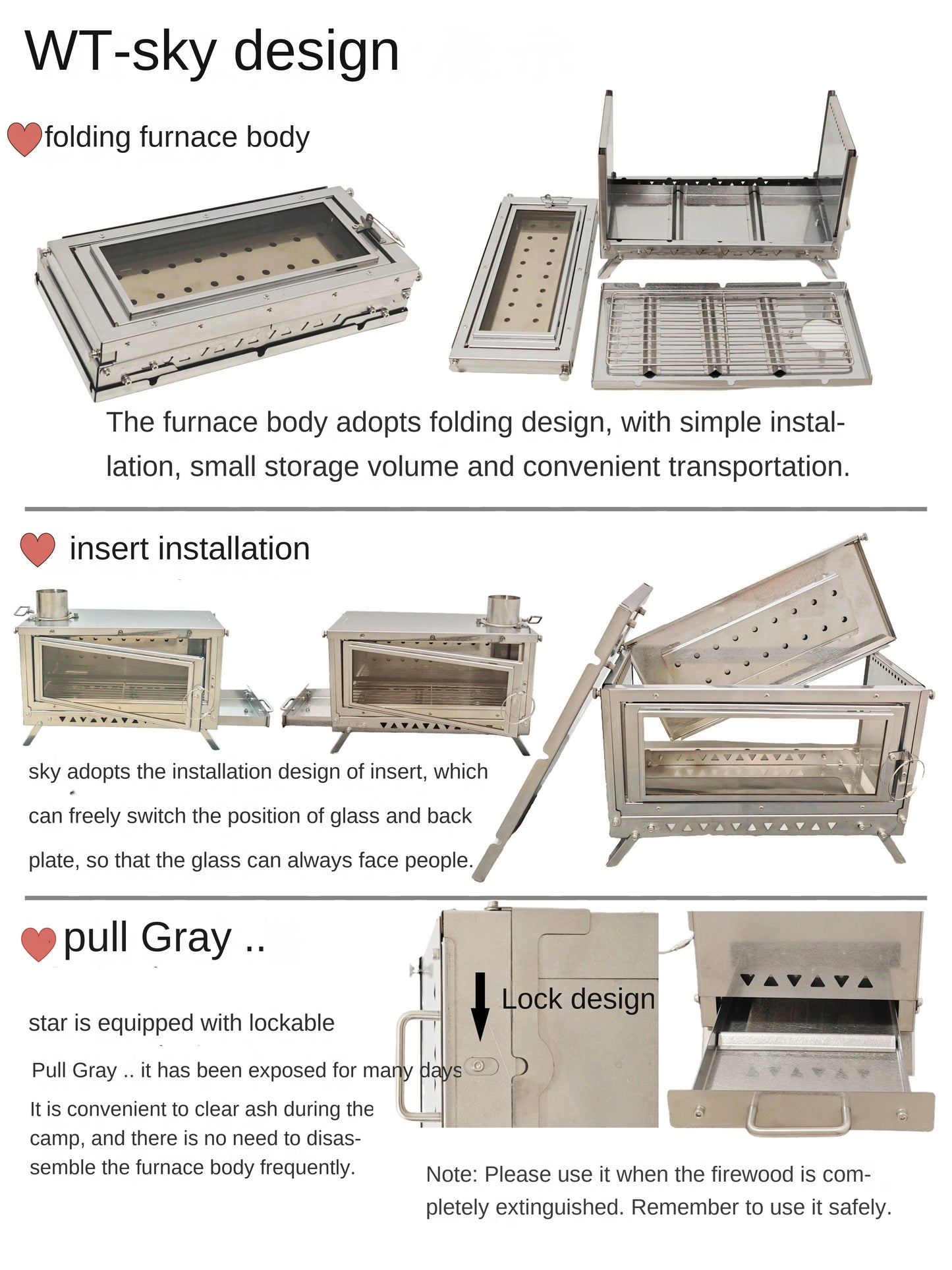 WT-sky design

folding furnace body

The furnace body adopts folding design, with simple installation, small storage volume and convenient transportation.

insert installation

sky adopts the installation design of insert, which can freely switch the position of glass and back plate, so that the glass can always face people.

pull Gray ..

star is equipped with lockable

Pull Gray .. it has been exposed for many days

It is convenient to clear ash during the camp, and there is no need to disassemble the furnace body frequently.

Lock design

Note: Please use it when the firewood is completely extinguished. Remember to use it safely.