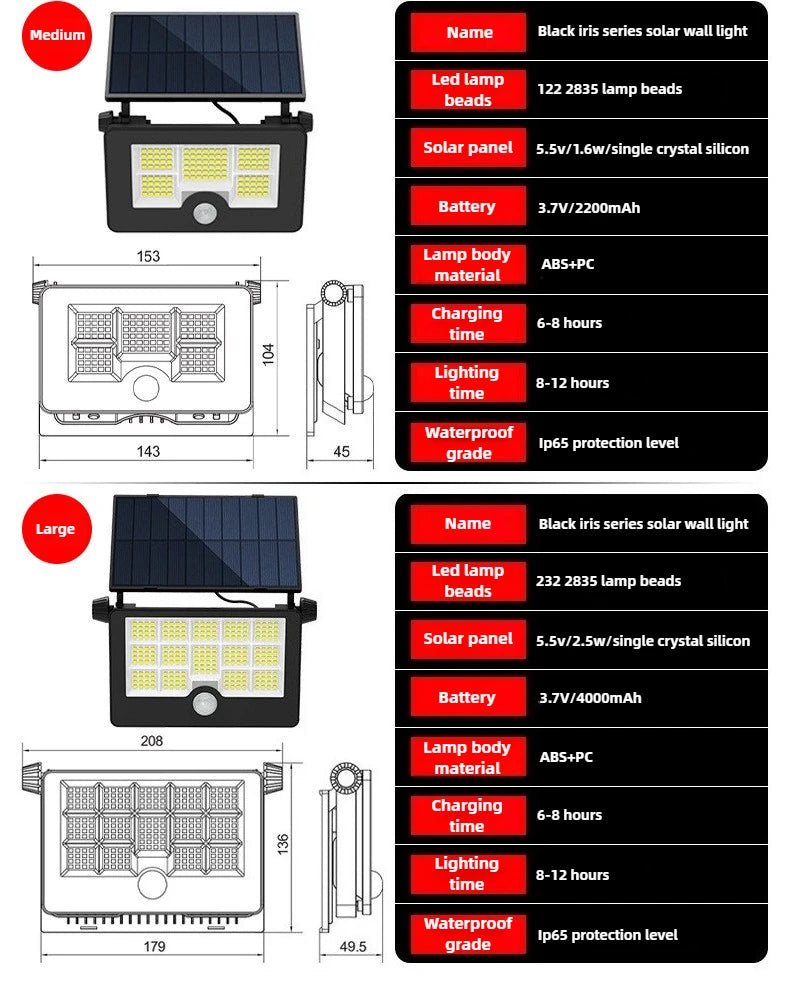 Medium

153

104

143

45

| Name | Black iris series solar wall light |
|---|---|
| Led lamp beads | 122 2835 lamp beads |
| Solar panel | 5.5v/1.6w/single crystal silicon |
| Battery | 3.7V/2200mAh |
| Lamp body material | ABS+PC |
| Charging time | 6-8 hours |
| Lighting time | 8-12 hours |
| Waterproof grade | Ip65 protection level |

Large

208

136

179

49.5

| Name | Black iris series solar wall light |
|---|---|
| Led lamp beads | 232 2835 lamp beads |
| Solar panel | 5.5v/2.5w/single crystal silicon |
| Battery | 3.7V/4000mAh |
| Lamp body material | ABS+PC |
| Charging time | 6-8 hours |
| Lighting time | 8-12 hours |
| Waterproof grade | Ip65 protection level |