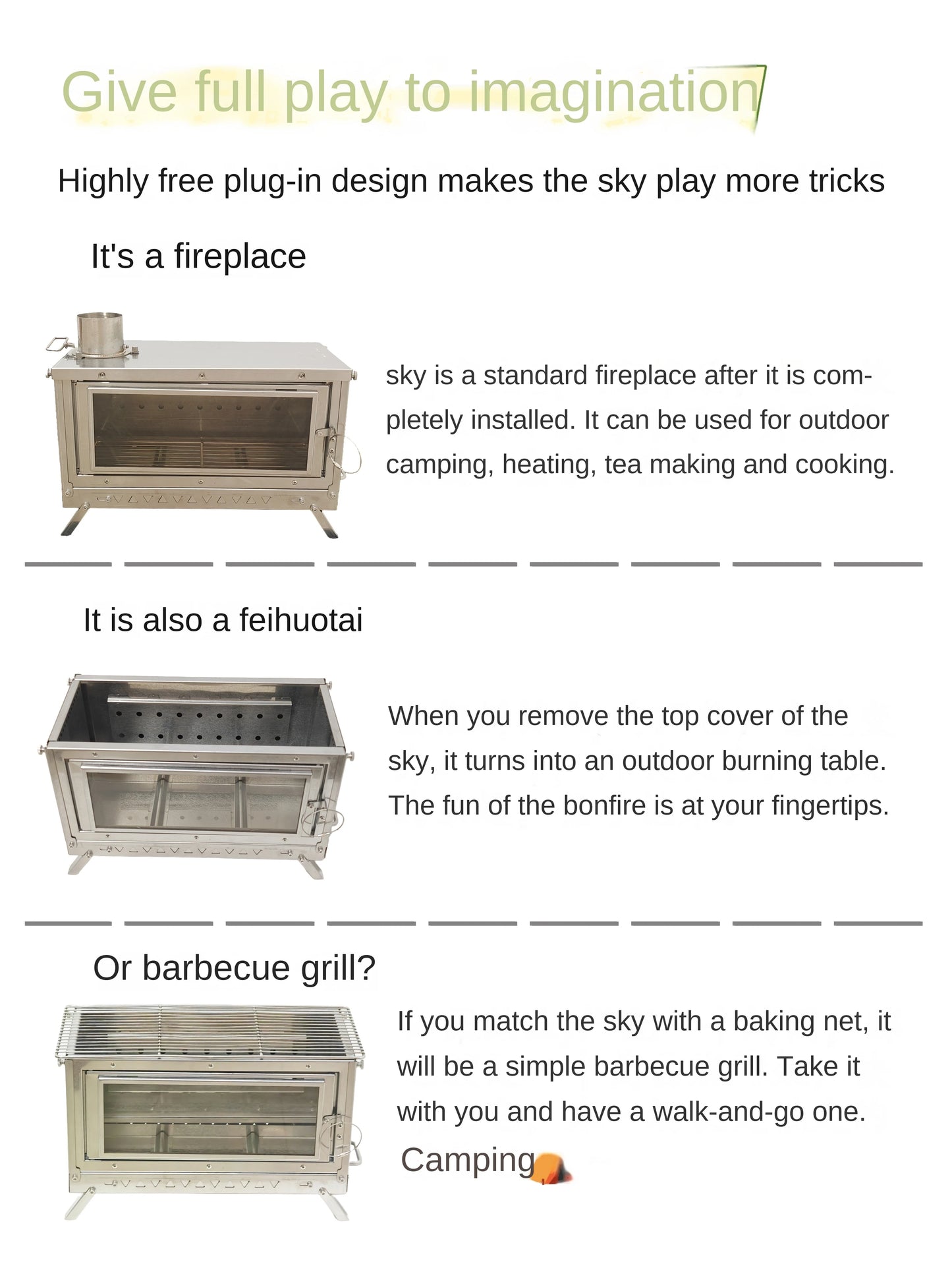 Give full play to imagination

Highly free plug-in design makes the sky play more tricks

It's a fireplace

sky is a standard fireplace after it is completely installed. It can be used for outdoor camping, heating, tea making and cooking.

It is also a feihuotai

When you remove the top cover of the sky, it turns into an outdoor burning table. The fun of the bonfire is at your fingertips.

Or barbecue grill?

If you match the sky with a baking net, it will be a simple barbecue grill. Take it with you and have a walk-and-go one.

Camping