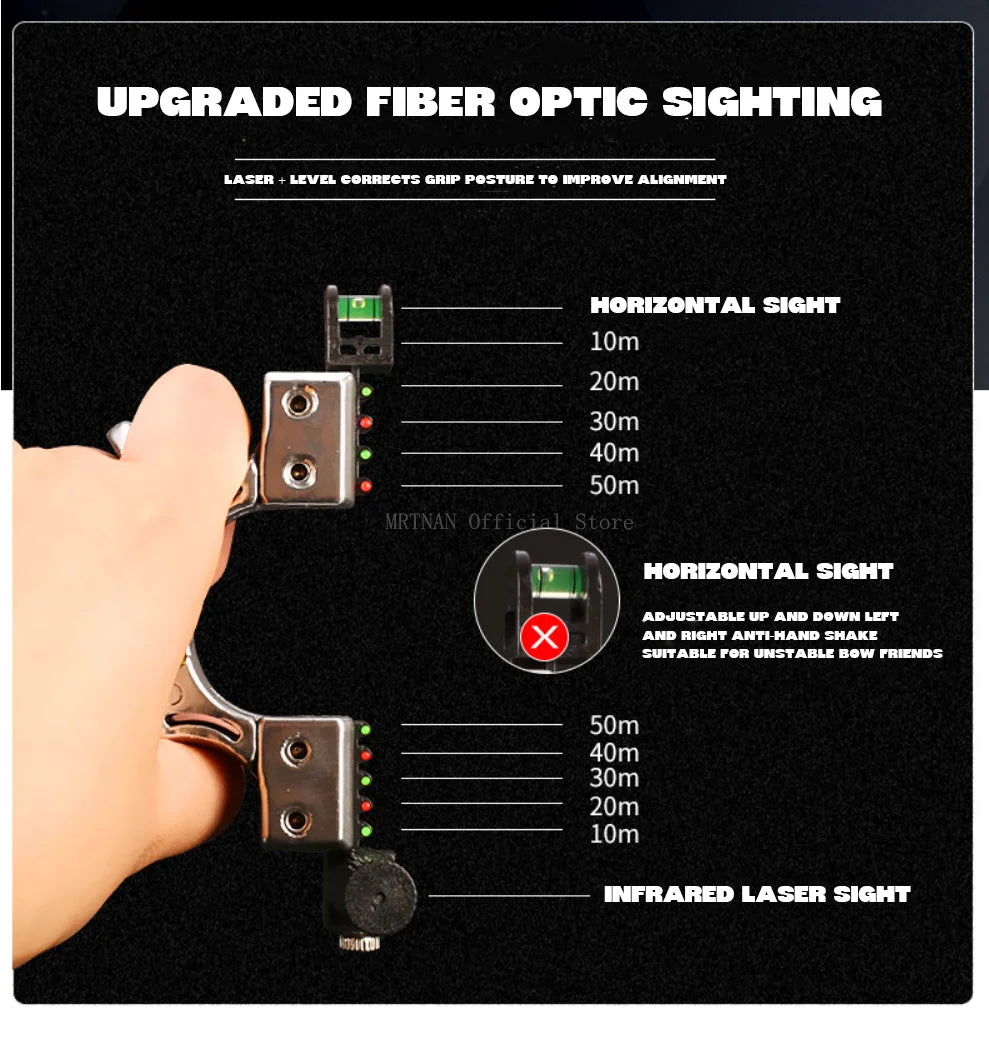 UPGRADED FIBER OPTIC SIGHTING

LASER + LEVEL CORRECTS GRIP POSTURE TO IMPROVE ALIGNMENT

HORIZONTAL SIGHT
10m
20m
30m
40m
50m

MRTNAN Official Store

HORIZONTAL SIGHT
ADJUSTABLE UP AND DOWN LEFT AND RIGHT ANTI-HAND SHAKE SUITABLE FOR UNSTABLE BOW FRIENDS

50m
40m
30m
20m
10m

INFRARED LASER SIGHT