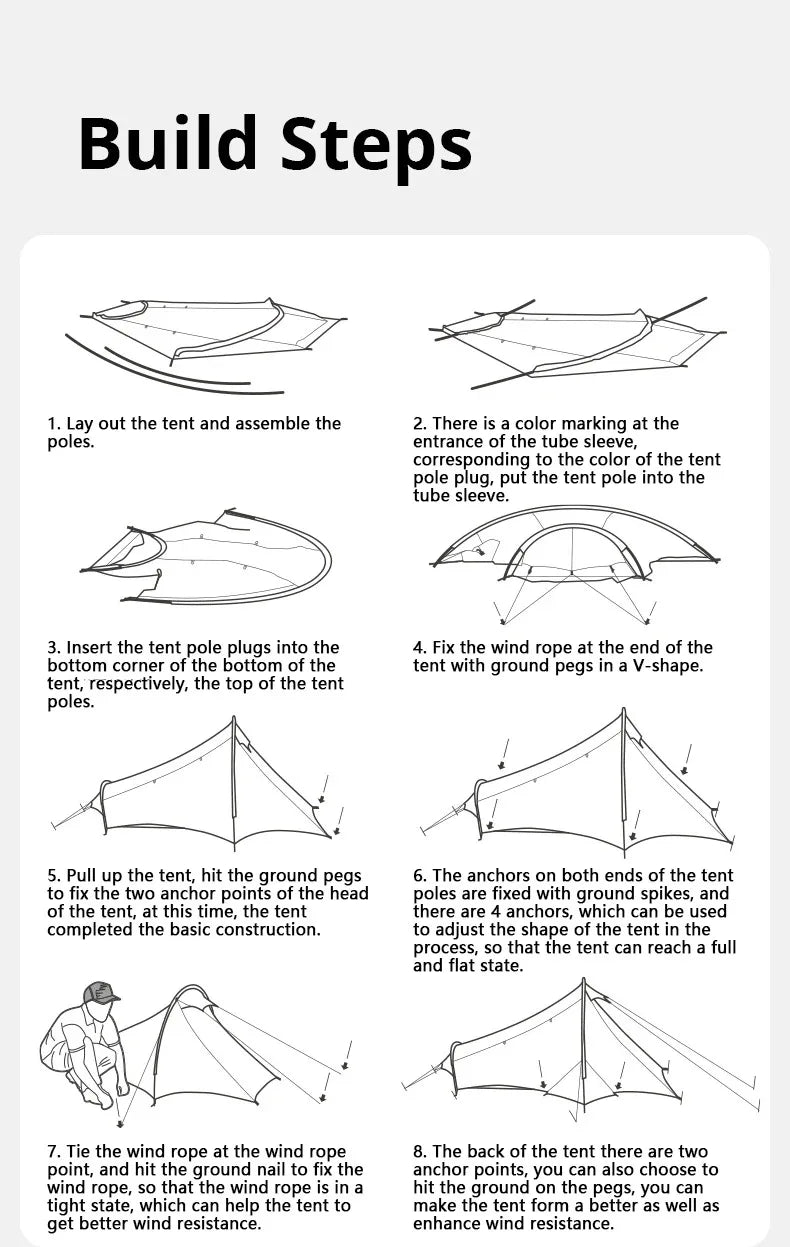 Build Steps

1. Lay out the tent and assemble the poles.

2. There is a color marking at the entrance of the tube sleeve, corresponding to the color of the tent pole plug, put the tent pole into the tube sleeve.

3. Insert the tent pole plugs into the bottom corner of the bottom of the tent, respectively, the top of the tent poles.

4. Fix the wind rope at the end of the tent with ground pegs in a V-shape.

5. Pull up the tent, hit the ground pegs to fix the two anchor points of the head of the tent, at this time, the tent completed the basic construction.

6. The anchors on both ends of the tent poles are fixed with ground spikes, and there are 4 anchors, which can be used to adjust the shape of the tent in the process, so that the tent can reach a full and flat state.

7. Tie the wind rope at the wind rope point, and hit the ground nail to fix the wind rope, so that the wind rope is in a tight state, which can help the tent to get better wind resistance.

8. The back of the tent there are two anchor points, you can also choose to hit the ground on the pegs, you can make the tent form a better as well as enhance wind resistance.