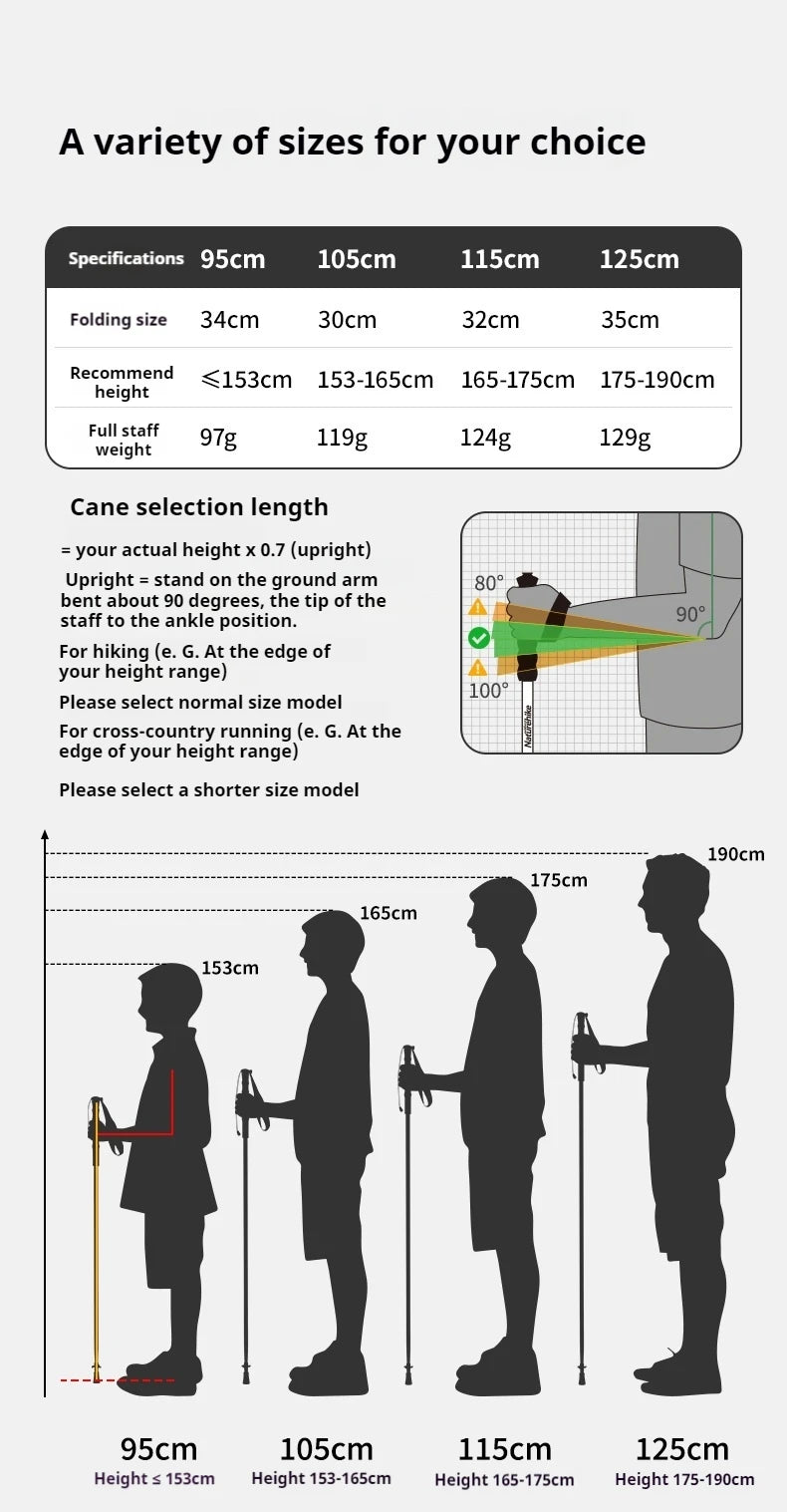 A variety of sizes for your choice

| Specifications | 95cm | 105cm | 115cm | 125cm |
|---|---|---|---|---|
| Folding size | 34cm | 30cm | 32cm | 35cm |
| Recommend height | ≤153cm | 153-165cm | 165-175cm | 175-190cm |
| Full staff weight | 97g | 119g | 124g | 129g |

Cane selection length

= your actual height x 0.7 (upright)

Upright = stand on the ground arm bent about 90 degrees, the tip of the staff to the ankle position.

For hiking (e. G. At the edge of your height range)

Please select normal size model

For cross-country running (e. G. At the edge of your height range)

Please select a shorter size model

80°
90°
100°
Naturehike

190cm
175cm
165cm
153cm

95cm
Height ≤ 153cm

105cm
Height 153-165cm

115cm
Height 165-175cm

125cm
Height 175-190cm