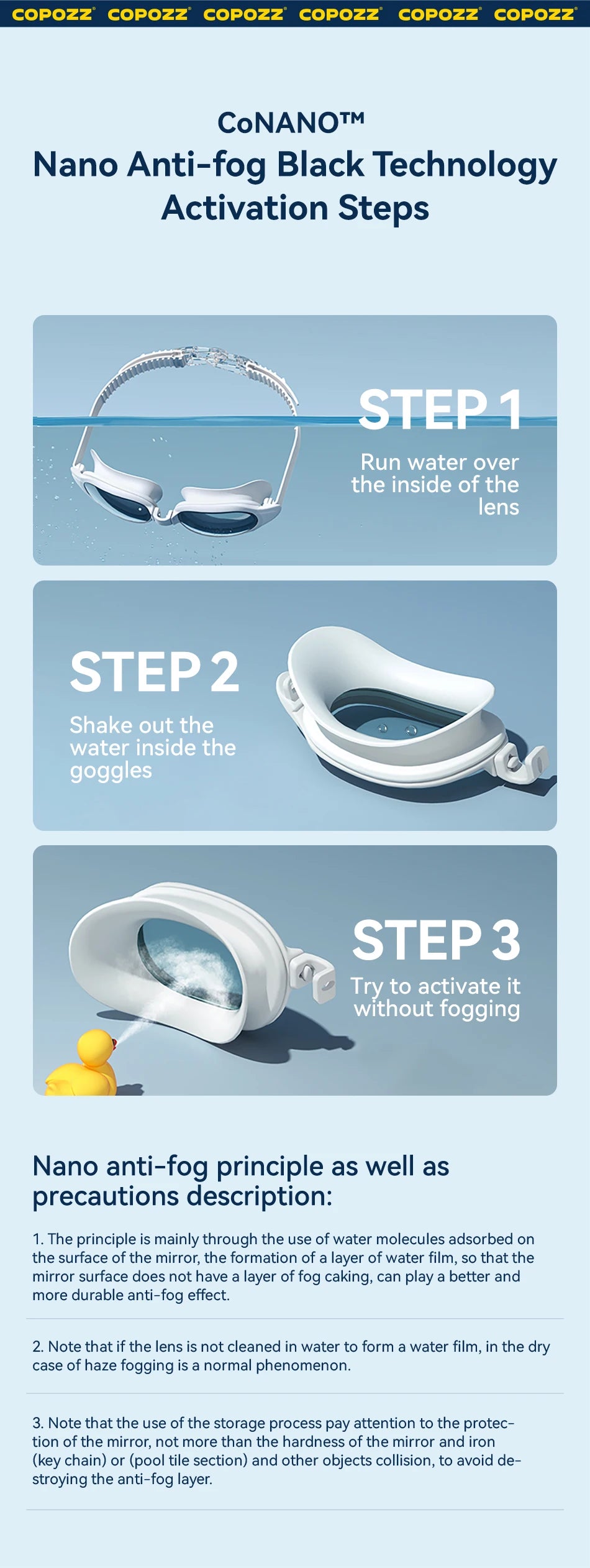 COPOZZ® COPOZZ® COPOZZ® COPOZZ® COPOZZ® COPOZZ®

CoNANO™
Nano Anti-fog Black Technology Activation Steps

STEP 1
Run water over the inside of the lens

STEP 2
Shake out the water inside the goggles

STEP 3
Try to activate it without fogging

Nano anti-fog principle as well as precautions description:

1. The principle is mainly through the use of water molecules adsorbed on the surface of the mirror, the formation of a layer of water film, so that the mirror surface does not have a layer of fog caking, can play a better and more durable anti-fog effect.

2. Note that if the lens is not cleaned in water to form a water film, in the dry case of haze fogging is a normal phenomenon.

3. Note that the use of the storage process pay attention to the protection of the mirror, not more than the hardness of the mirror and iron (key chain) or (pool tile section) and other objects collision, to avoid destroying the anti-fog layer.