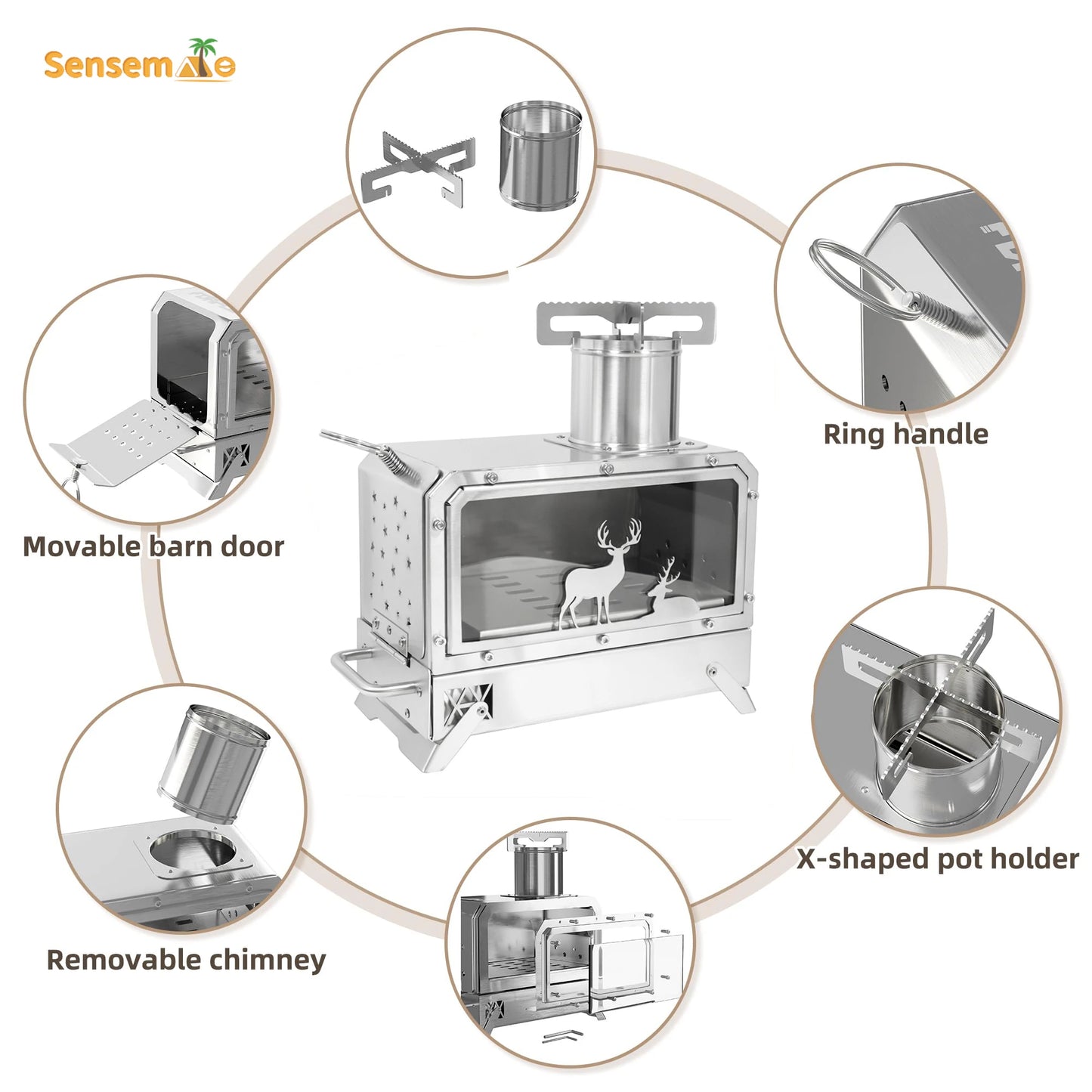 Sensemate

Ring handle

Movable barn door

X-shaped pot holder

Removable chimney