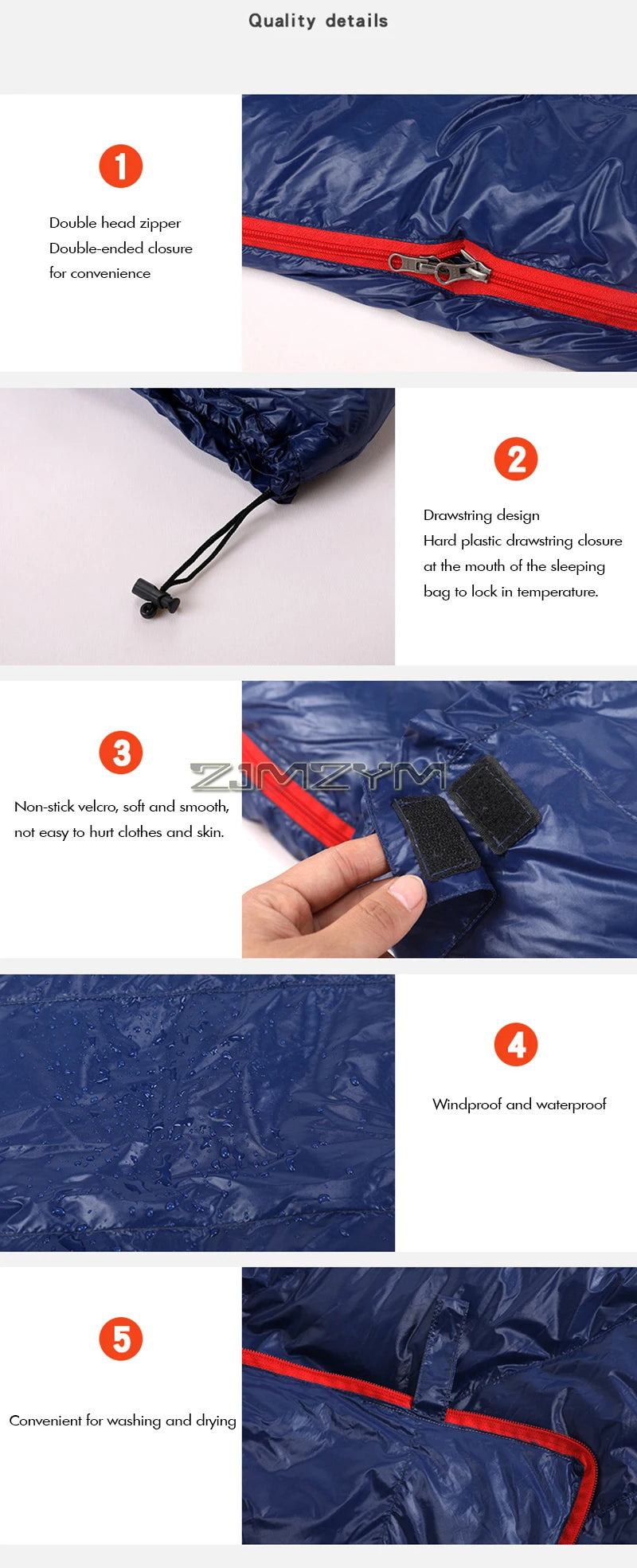 Quality details

1

Double head zipper
Double-ended closure
for convenience

2

Drawstring design
Hard plastic drawstring closure at the mouth of the sleeping bag to lock in temperature.

3

ZJMZYM

Non-stick velcro, soft and smooth, not easy to hurt clothes and skin.

4

Windproof and waterproof

5

Convenient for washing and drying