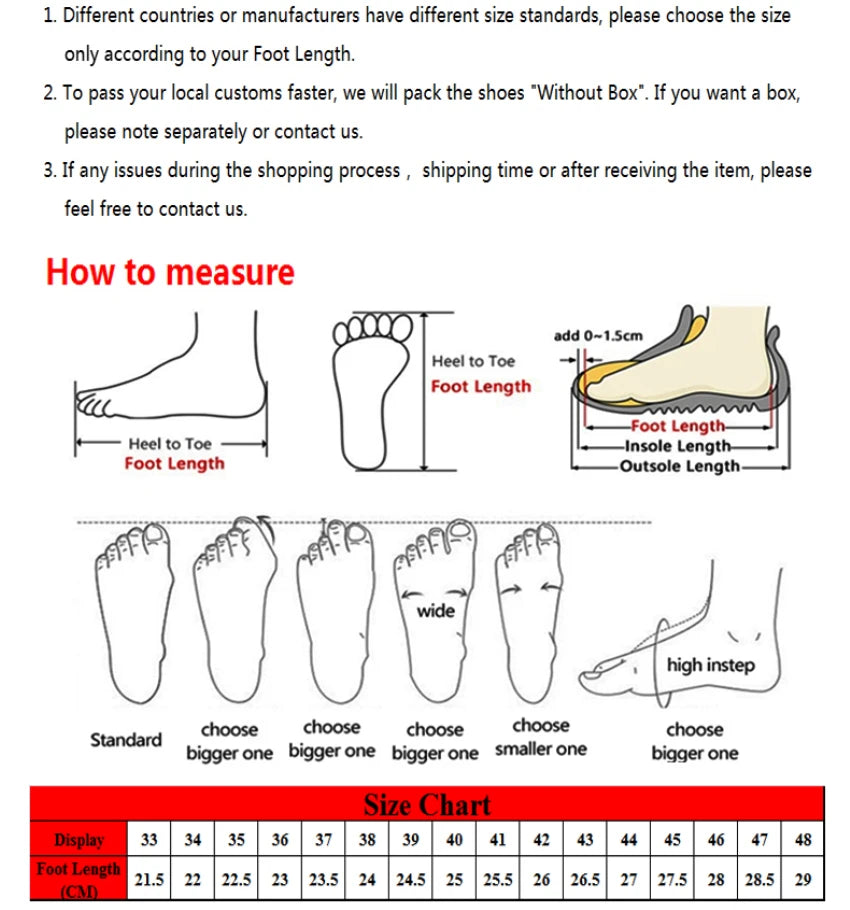 1. Different countries or manufacturers have different size standards, please choose the size only according to your Foot Length.

2. To pass your local customs faster, we will pack the shoes "Without Box". If you want a box, please note separately or contact us.

3. If any issues during the shopping process , shipping time or after receiving the item, please feel free to contact us.

How to measure

Heel to Toe
Foot Length

Heel to Toe
Foot Length

add 0~1.5cm
Foot Length
Insole Length
Outsole Length

wide

high instep

Standard

choose bigger one

choose bigger one

choose bigger one

choose smaller one

choose bigger one

Size Chart

| Display | 33 | 34 | 35 | 36 | 37 | 38 | 39 | 40 | 41 | 42 | 43 | 44 | 45 | 46 | 47 | 48 |
|---|---|---|---|---|---|---|---|---|---|---|---|---|---|---|---|---|
| Foot Length (CM) | 21.5 | 22 | 22.5 | 23 | 23.5 | 24 | 24.5 | 25 | 25.5 | 26 | 26.5 | 27 | 27.5 | 28 | 28.5 | 29 |