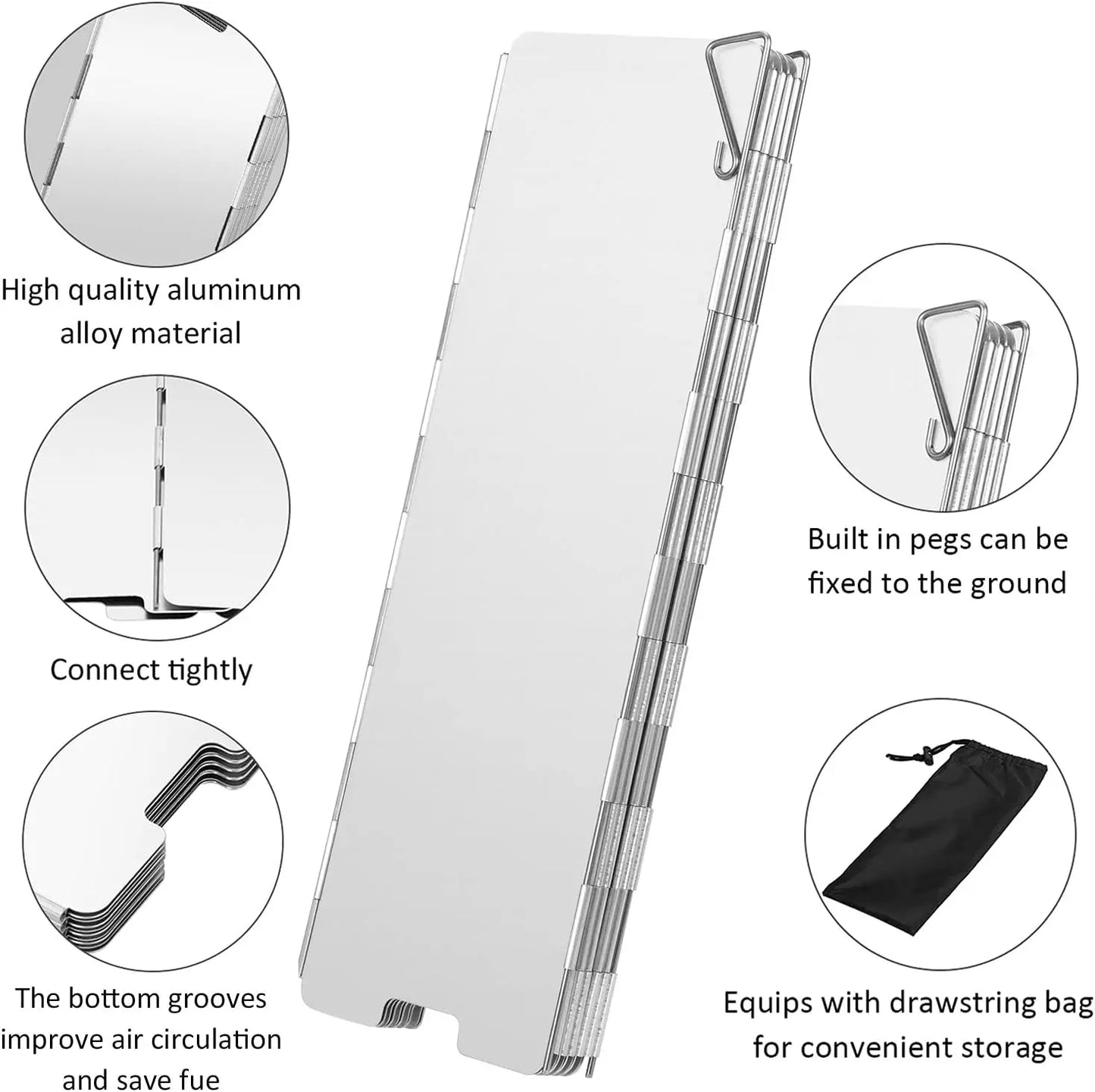 High quality aluminum alloy material

Connect tightly

The bottom grooves improve air circulation and save fue

Built in pegs can be fixed to the ground

Equips with drawstring bag for convenient storage