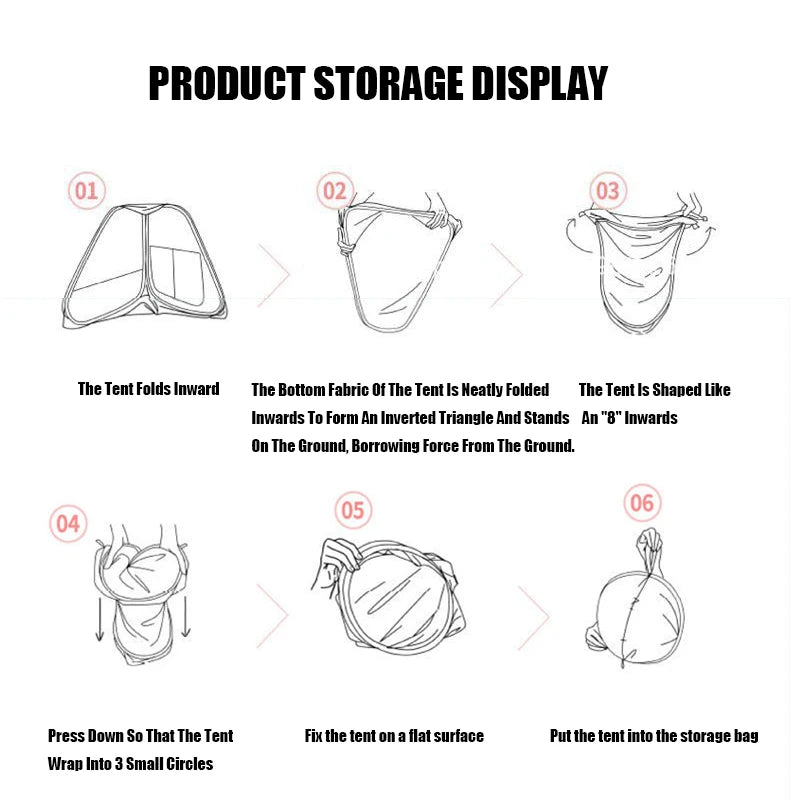 PRODUCT STORAGE DISPLAY

01

02

03

The Tent Folds Inward

The Bottom Fabric Of The Tent Is Neatly Folded Inwards To Form An Inverted Triangle And Stands On The Ground, Borrowing Force From The Ground.

The Tent Is Shaped Like An "8" Inwards

04

05

06

Press Down So That The Tent Wrap Into 3 Small Circles

Fix the tent on a flat surface

Put the tent into the storage bag