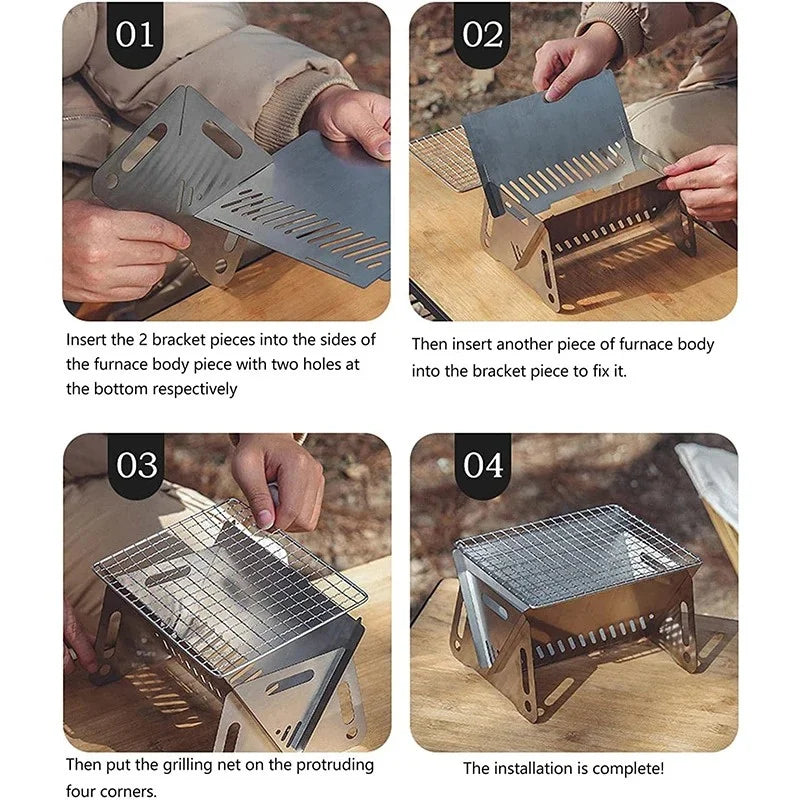 01

Insert the 2 bracket pieces into the sides of the furnace body piece with two holes at the bottom respectively

02

Then insert another piece of furnace body into the bracket piece to fix it.

03

Then put the grilling net on the protruding four corners.

04

The installation is complete!