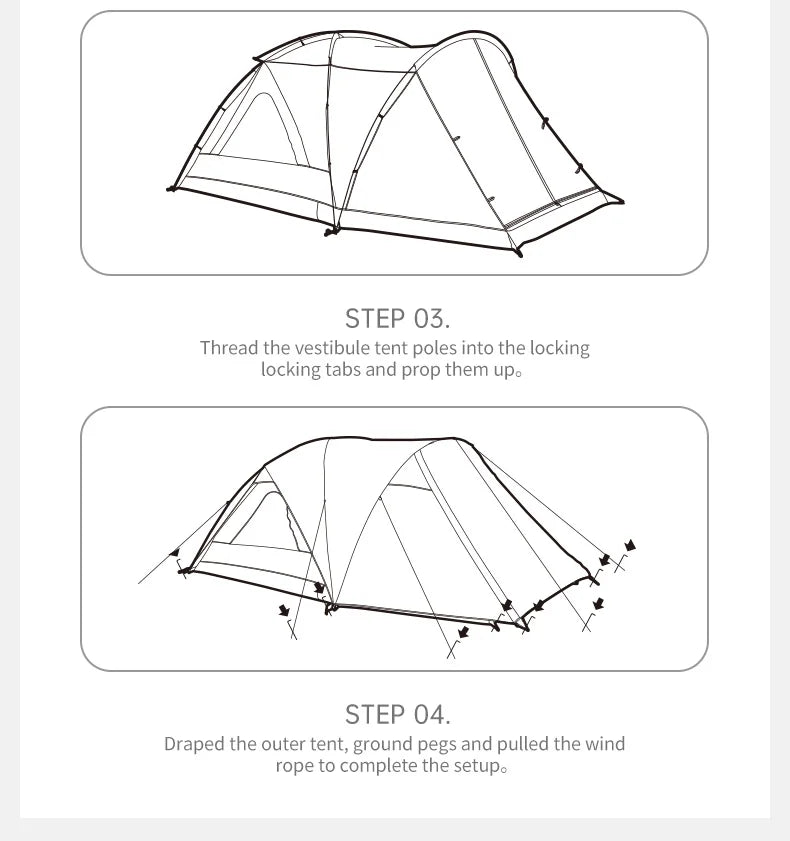 STEP 03.

Thread the vestibule tent poles into the locking locking tabs and prop them up。

STEP 04.

Draped the outer tent, ground pegs and pulled the wind rope to complete the setup。