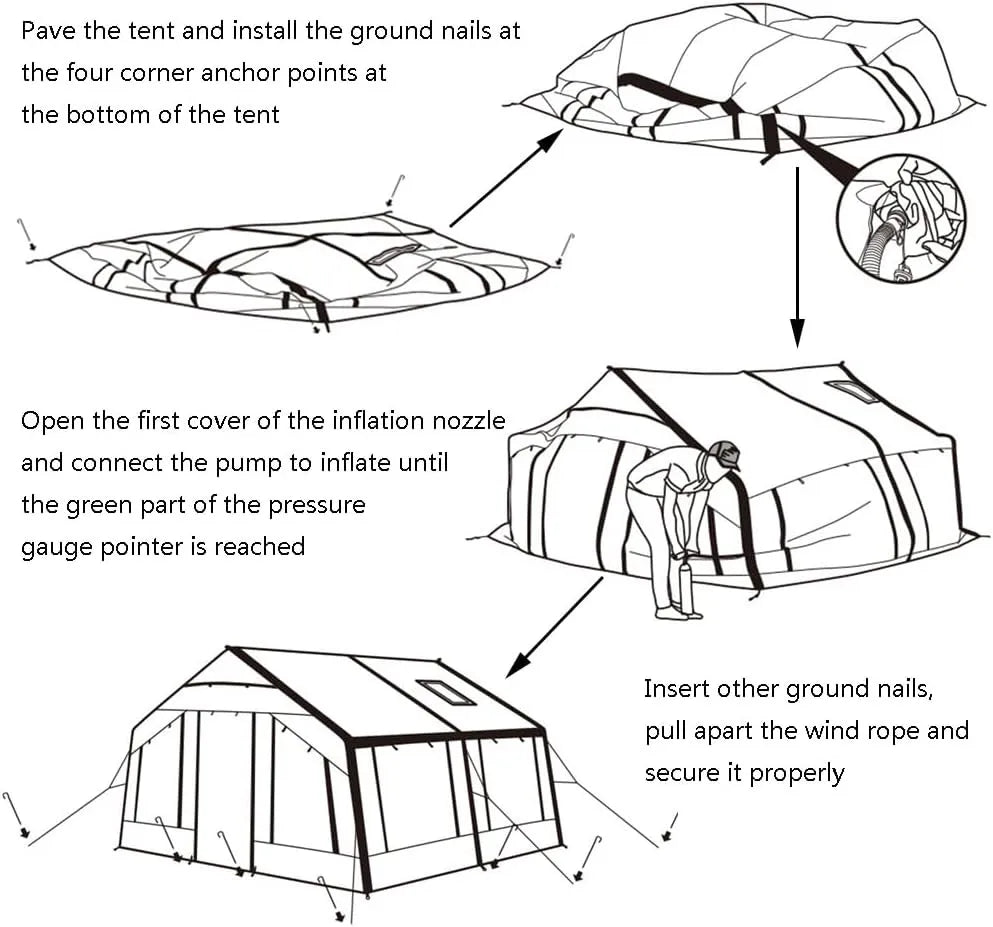 Pave the tent and install the ground nails at the four corner anchor points at the bottom of the tent

Open the first cover of the inflation nozzle and connect the pump to inflate until the green part of the pressure gauge pointer is reached

Insert other ground nails, pull apart the wind rope and secure it properly