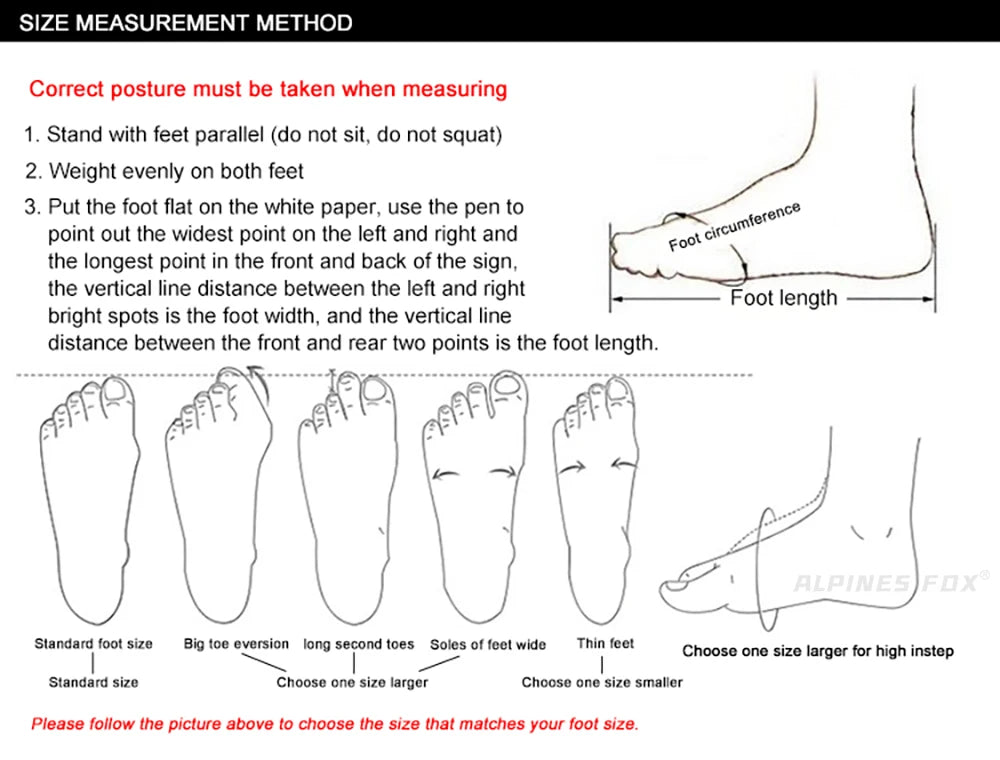 SIZE MEASUREMENT METHOD

Correct posture must be taken when measuring

1. Stand with feet parallel (do not sit, do not squat)
2. Weight evenly on both feet
3. Put the foot flat on the white paper, use the pen to point out the widest point on the left and right and the longest point in the front and back of the sign, the vertical line distance between the left and right bright spots is the foot width, and the vertical line distance between the front and rear two points is the foot length.

Foot circumference

Foot length

Standard foot size
Standard size
Big toe eversion
long second toes
Soles of feet wide
Choose one size larger
Thin feet
Choose one size smaller

ALPINES FOX®

Choose one size larger for high instep

Please follow the picture above to choose the size that matches your foot size.