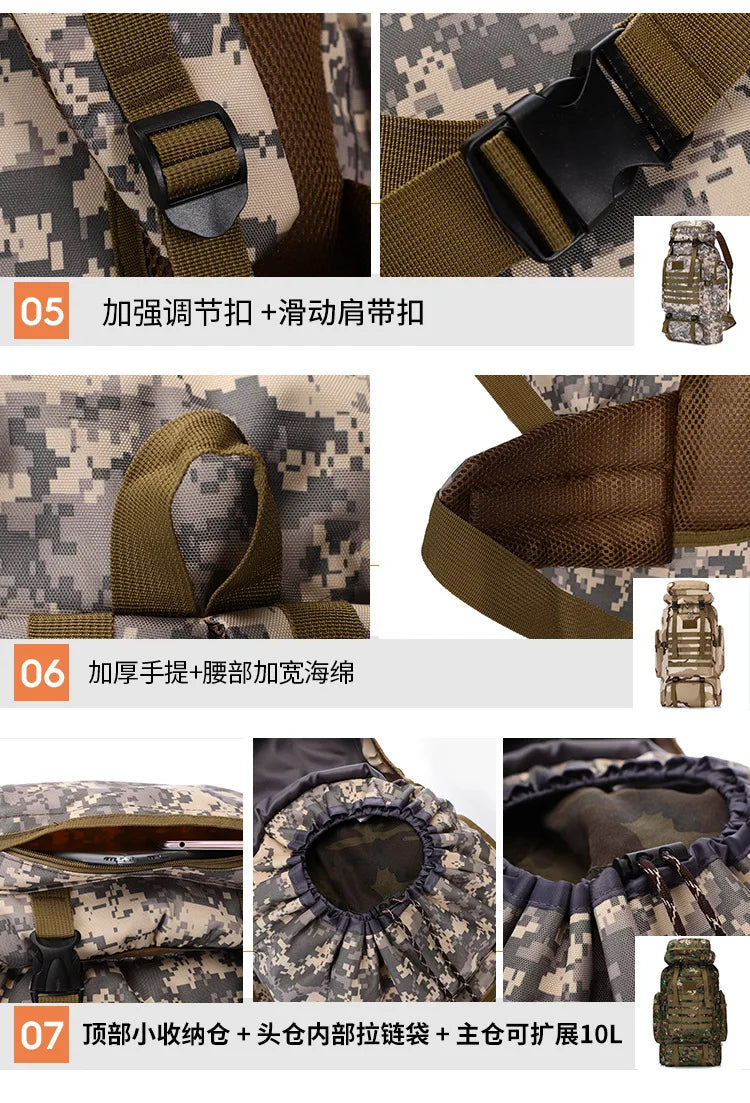 05 加强调节扣 +滑动肩带扣

06 加厚手提+腰部加宽海绵

07 顶部小收纳仓 + 头仓内部拉链袋 + 主仓可扩展10L