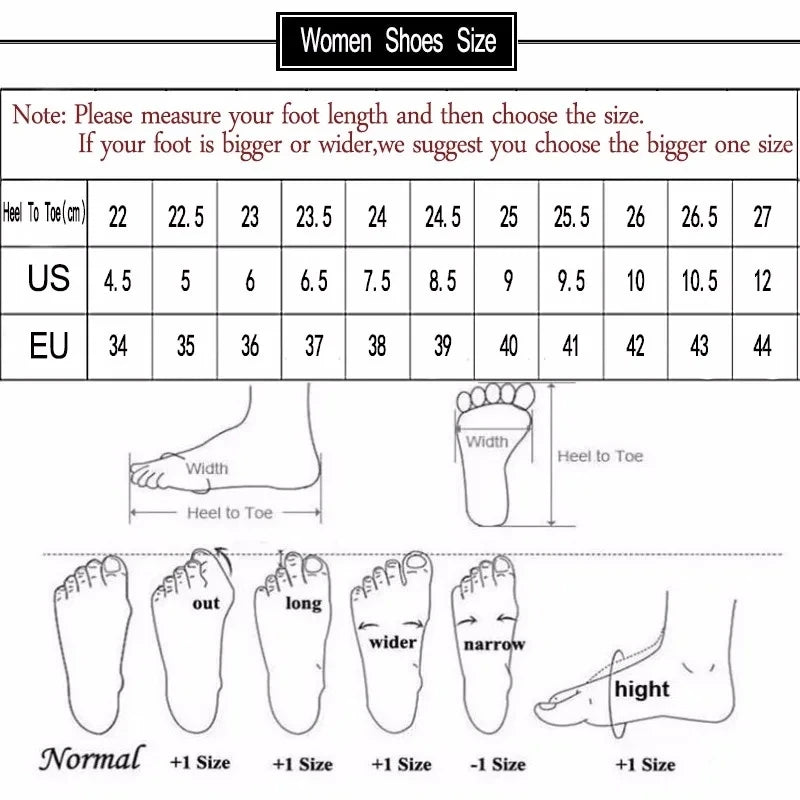 Women Shoes Size

Note: Please measure your foot length and then choose the size.
If your foot is bigger or wider,we suggest you choose the bigger one size

| Heel To Toe(cm) | 22 | 22.5 | 23 | 23.5 | 24 | 24.5 | 25 | 25.5 | 26 | 26.5 | 27 |
|---|---|---|---|---|---|---|---|---|---|---|---|
| US | 4.5 | 5 | 6 | 6.5 | 7.5 | 8.5 | 9 | 9.5 | 10 | 10.5 | 12 |
| EU | 34 | 35 | 36 | 37 | 38 | 39 | 40 | 41 | 42 | 43 | 44 |

Width
Heel to Toe
Width
Heel to Toe

out
long
wider
narrow
hight

Normal
+1 Size
+1 Size
+1 Size
-1 Size
+1 Size