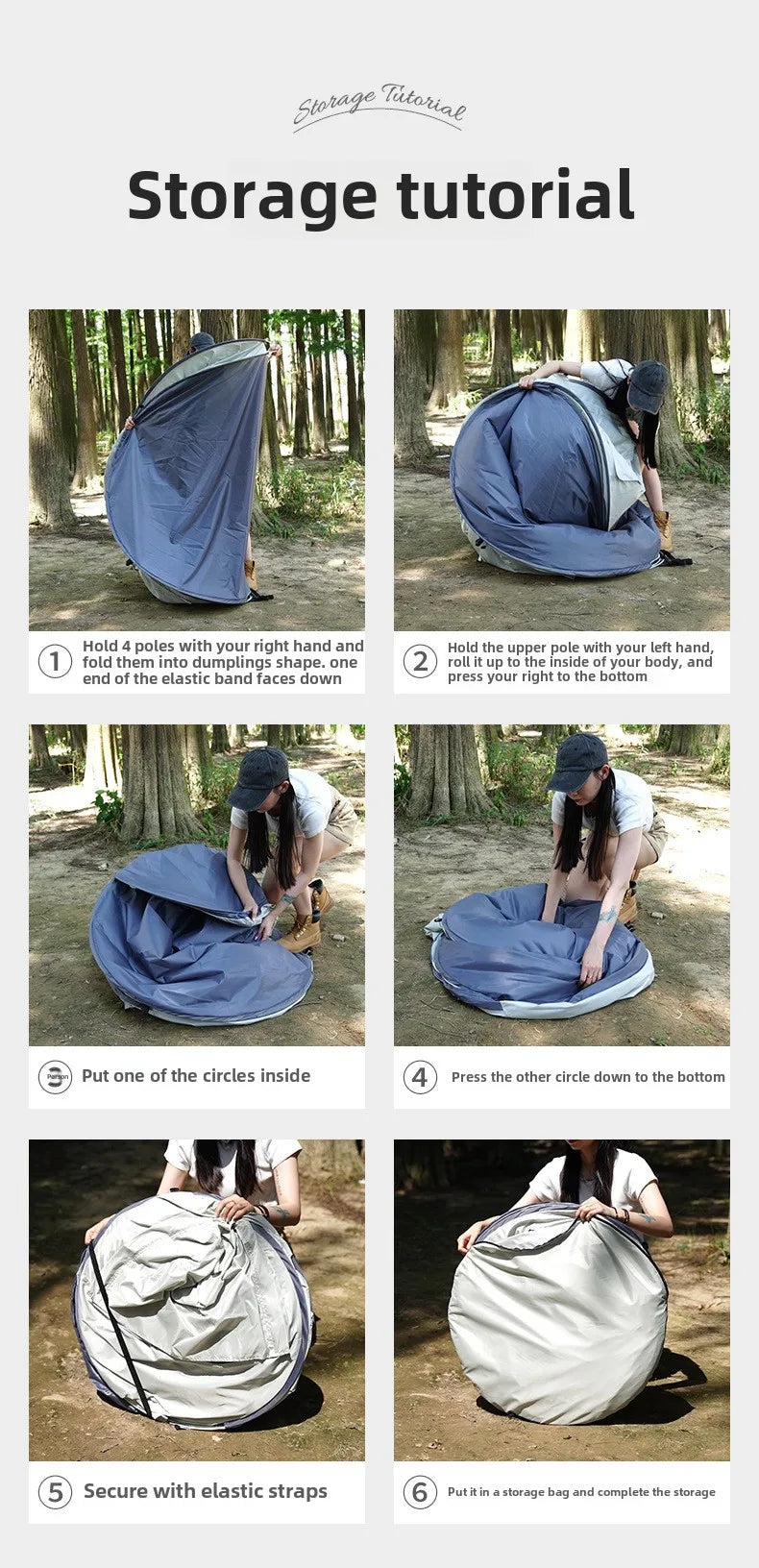 Storage Tutorial

Storage tutorial

1 Hold 4 poles with your right hand and fold them into dumplings shape. one end of the elastic band faces down

2 Hold the upper pole with your left hand, roll it up to the inside of your body, and press your right to the bottom

3 Put one of the circles inside

4 Press the other circle down to the bottom

5 Secure with elastic straps

6 Put it in a storage bag and complete the storage