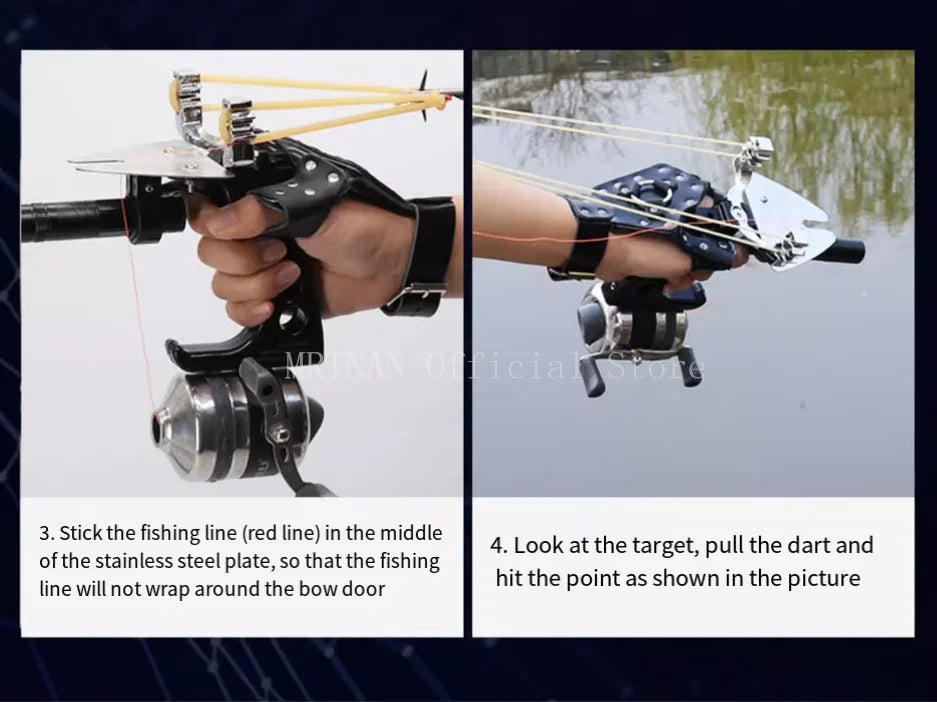 MRINAN Official Store

3. Stick the fishing line (red line) in the middle of the stainless steel plate, so that the fishing line will not wrap around the bow door

4. Look at the target, pull the dart and hit the point as shown in the picture