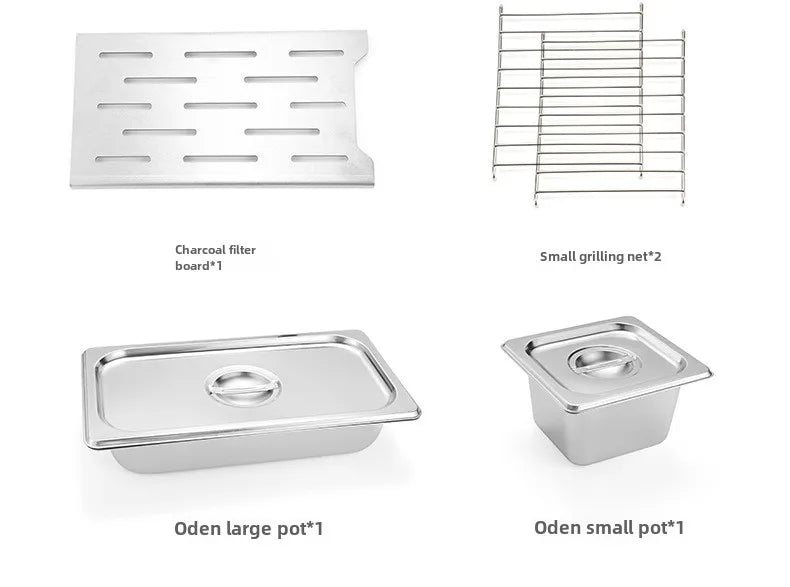 Charcoal filter board*1

Small grilling net*2

Oden large pot*1

Oden small pot*1