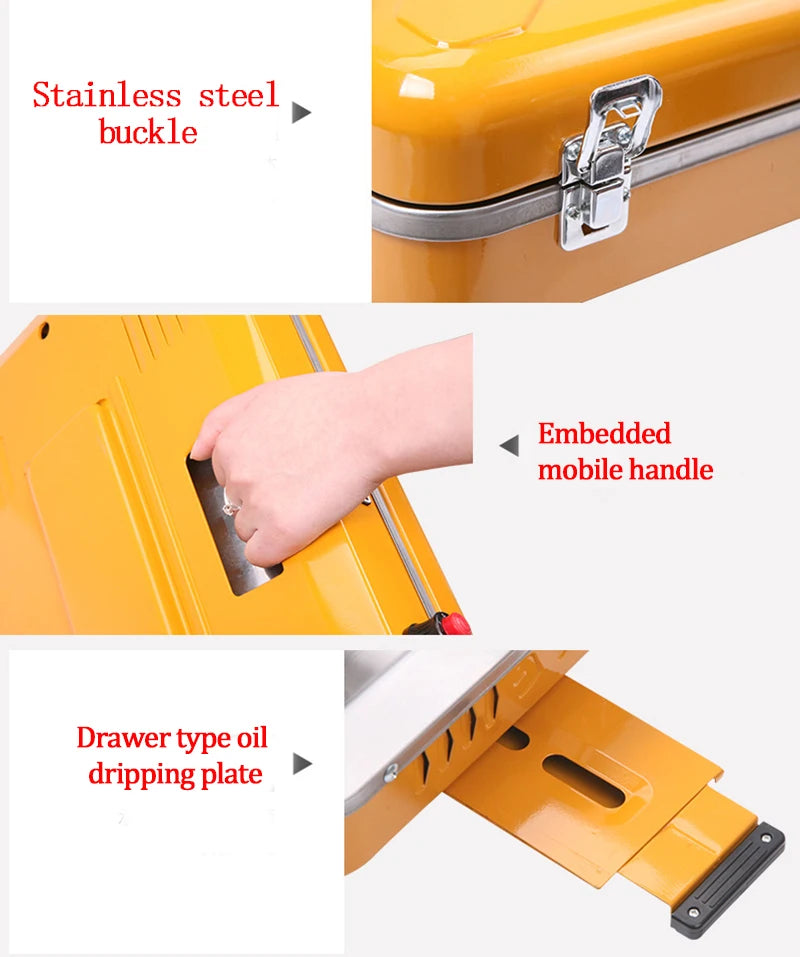 Stainless steel buckle

Embedded mobile handle

Drawer type oil dripping plate