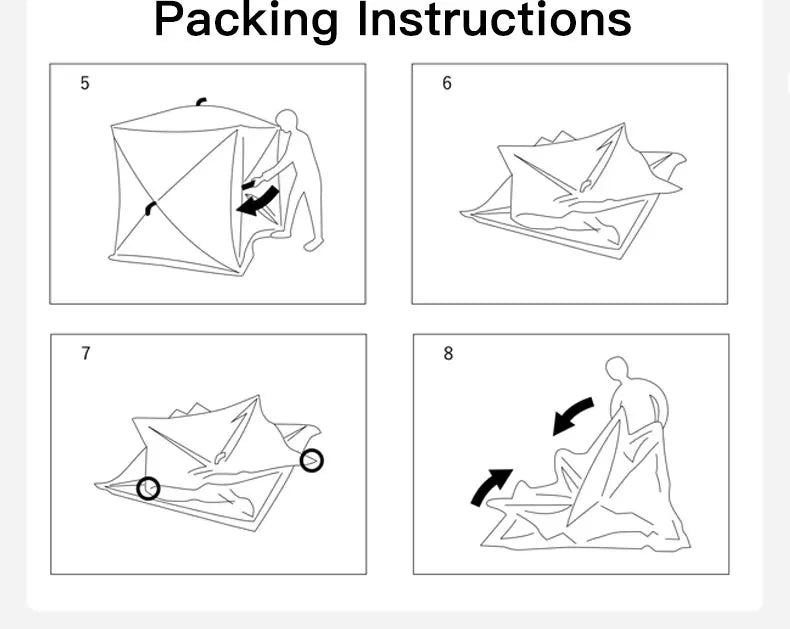 Packing Instructions

5

6

7

8