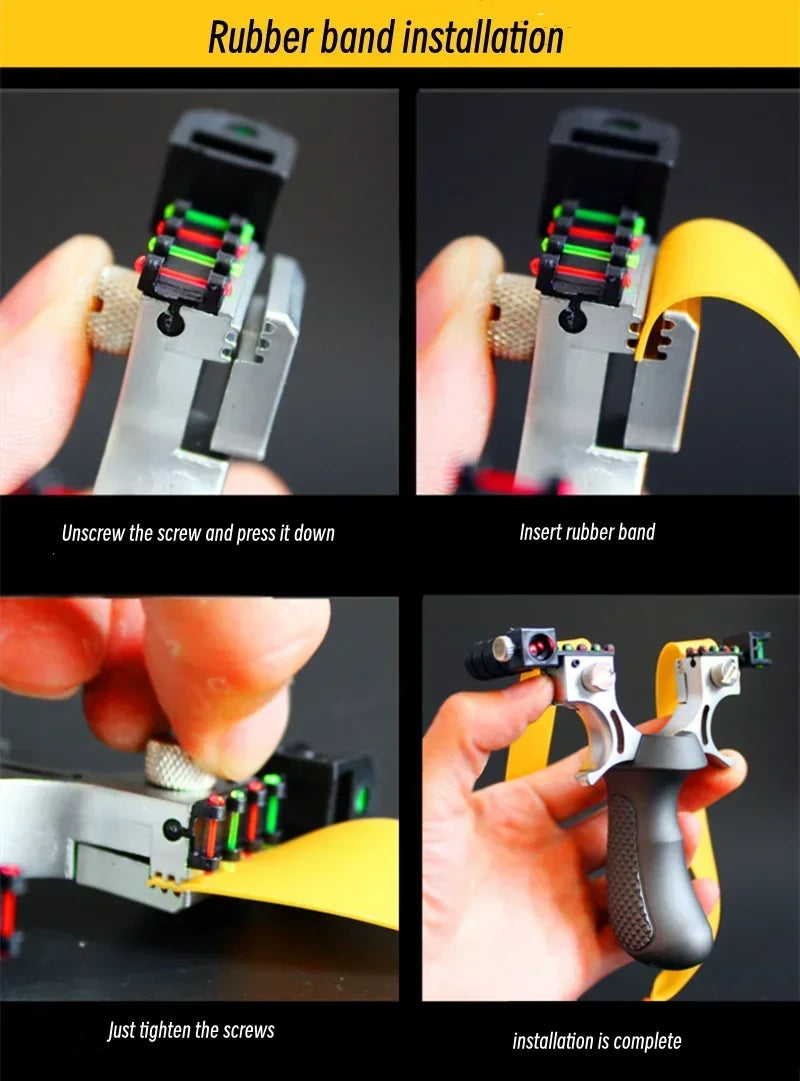 Rubber band installation

Unscrew the screw and press it down

Insert rubber band

Just tighten the screws

installation is complete