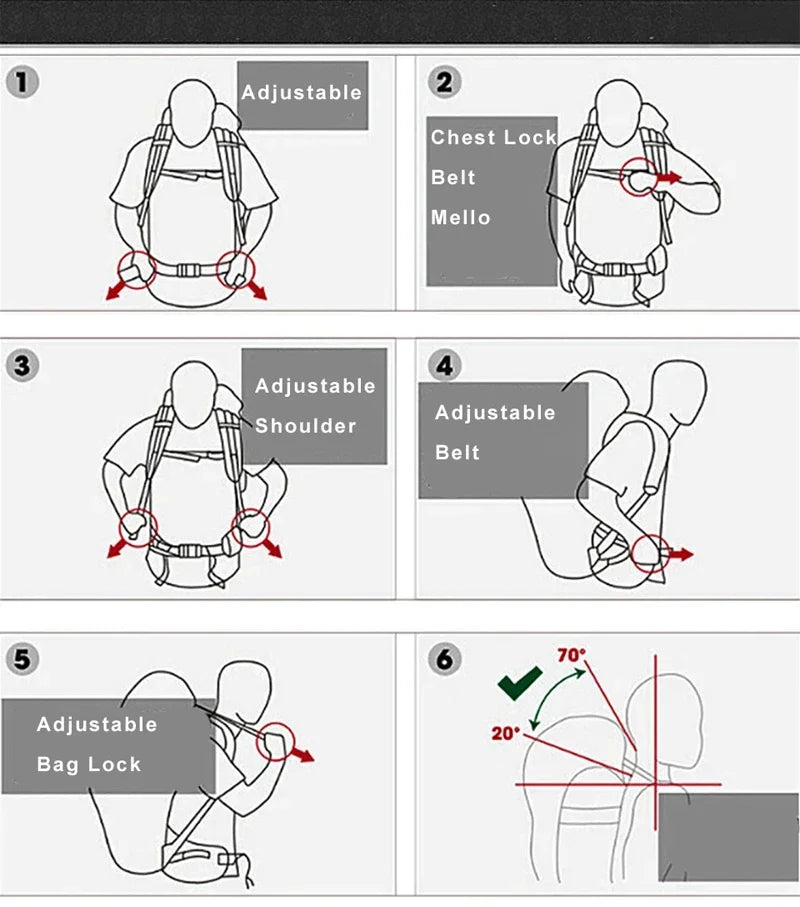 1
Adjustable

2
Chest Lock
Belt
Mello

3
Adjustable
Shoulder

4
Adjustable
Belt

5
Adjustable
Bag Lock

6
70°
20°