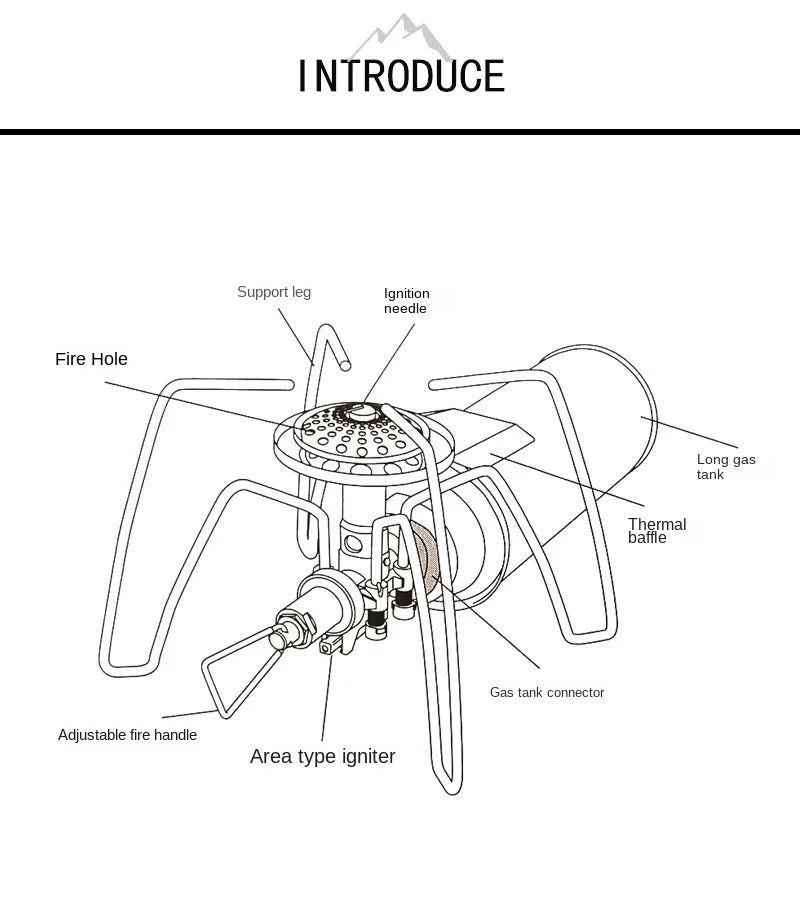 INTRODUCE

Support leg

Ignition needle

Fire Hole

Long gas tank

Thermal baffle

Gas tank connector

Adjustable fire handle

Area type igniter