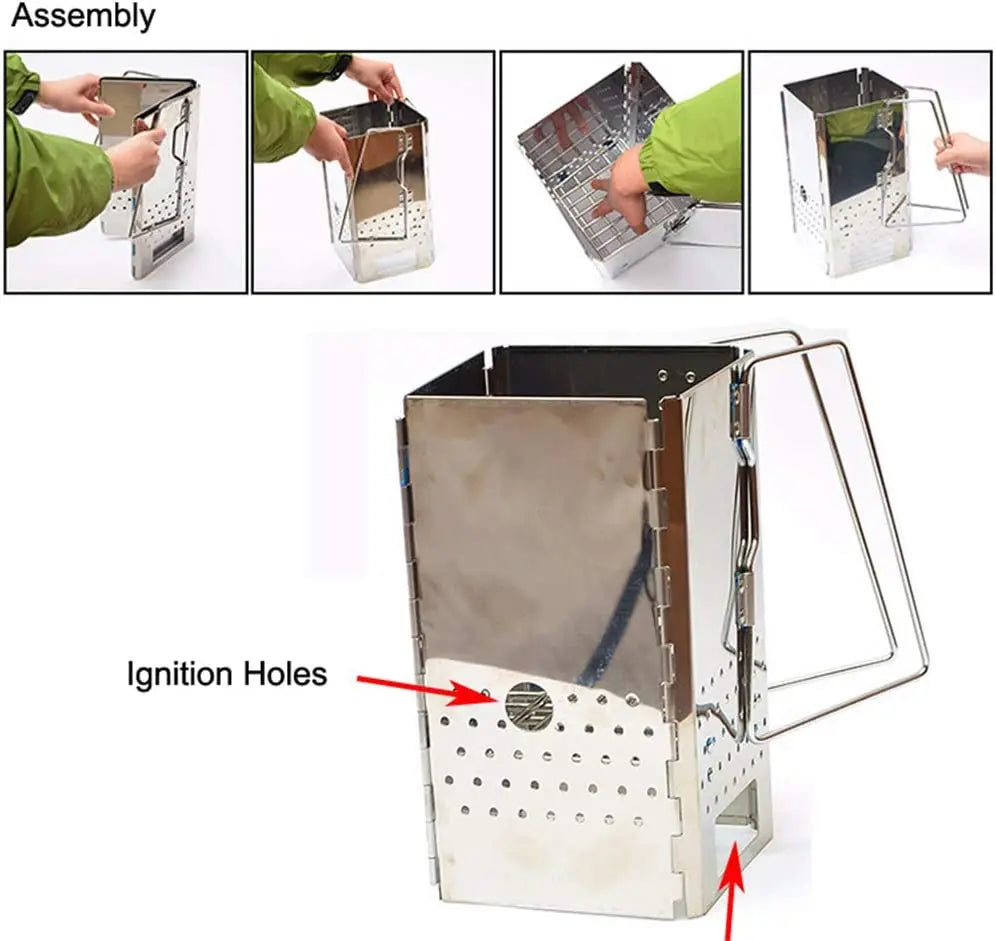 Assembly

Ignition Holes