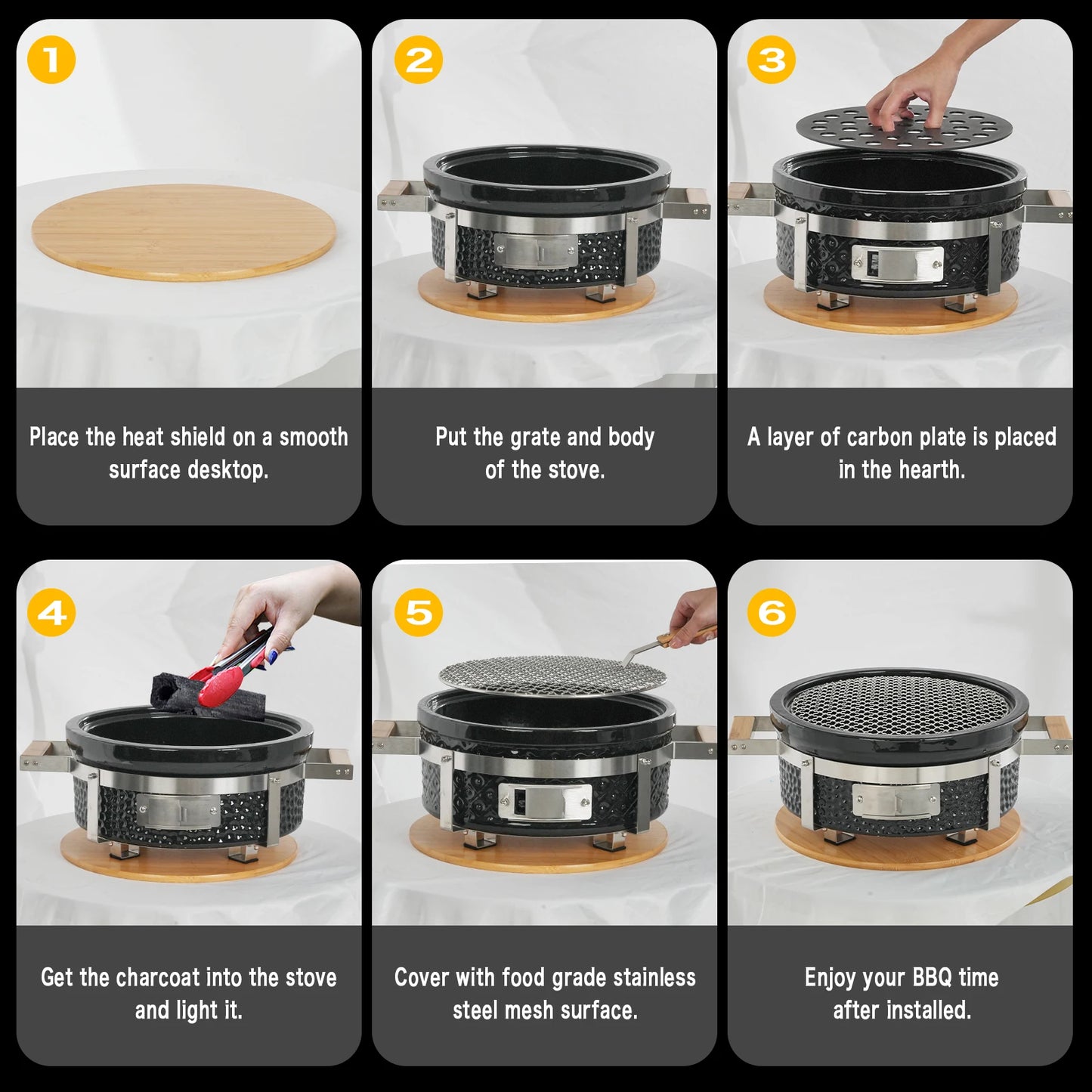 1

Place the heat shield on a smooth surface desktop.

2

Put the grate and body of the stove.

3

A layer of carbon plate is placed in the hearth.

4

Get the charcoat into the stove and light it.

5

Cover with food grade stainless steel mesh surface.

6

Enjoy your BBQ time after installed.