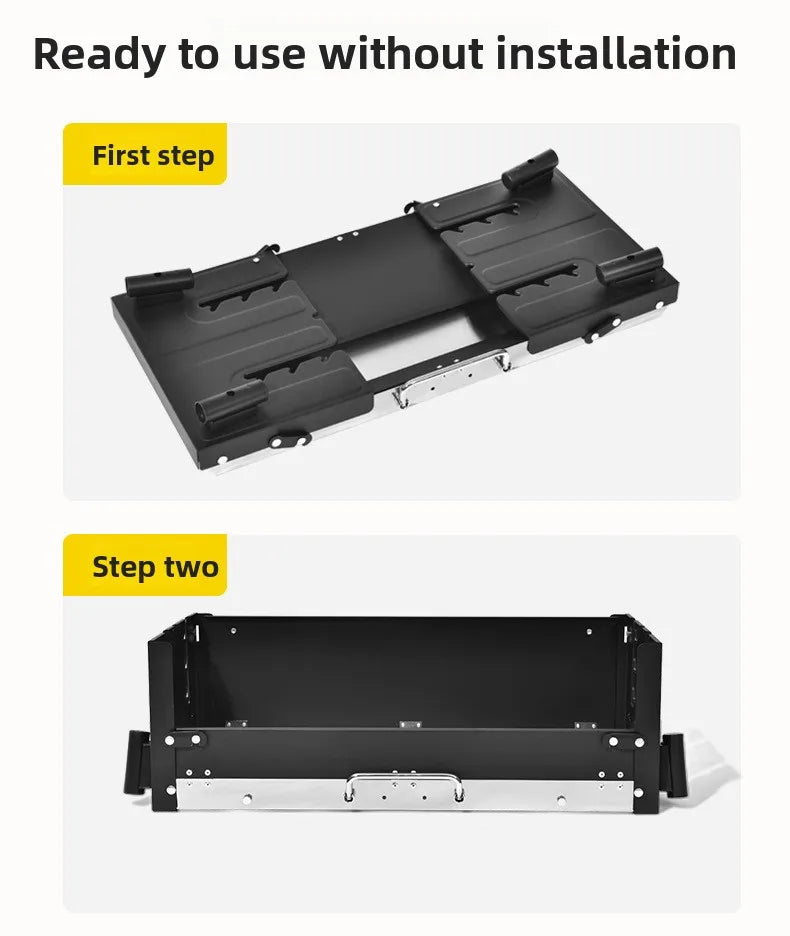 Ready to use without installation

First step

Step two