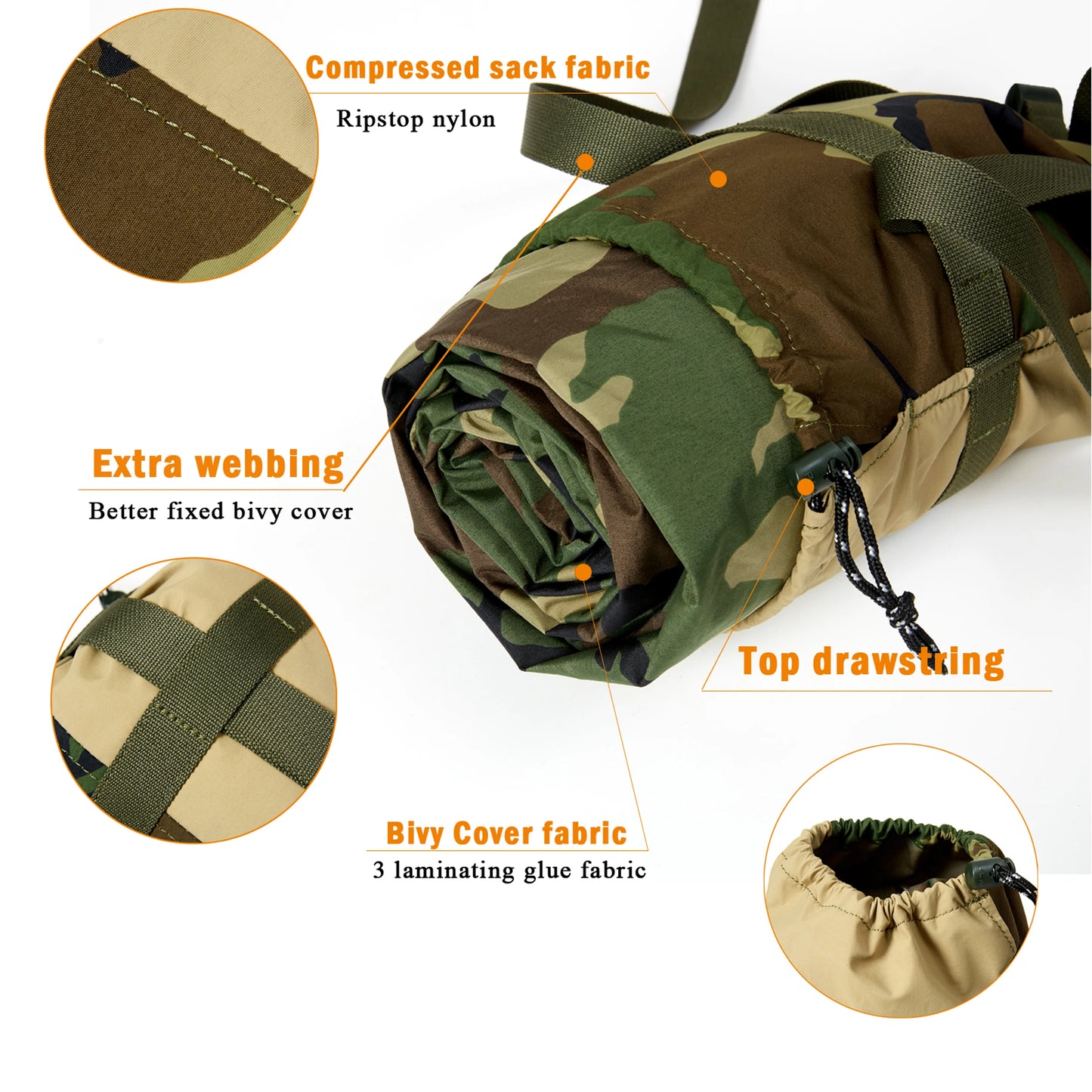 Compressed sack fabric

Ripstop nylon

Extra webbing

Better fixed bivy cover

Top drawstring

Bivy Cover fabric

3 laminating glue fabric