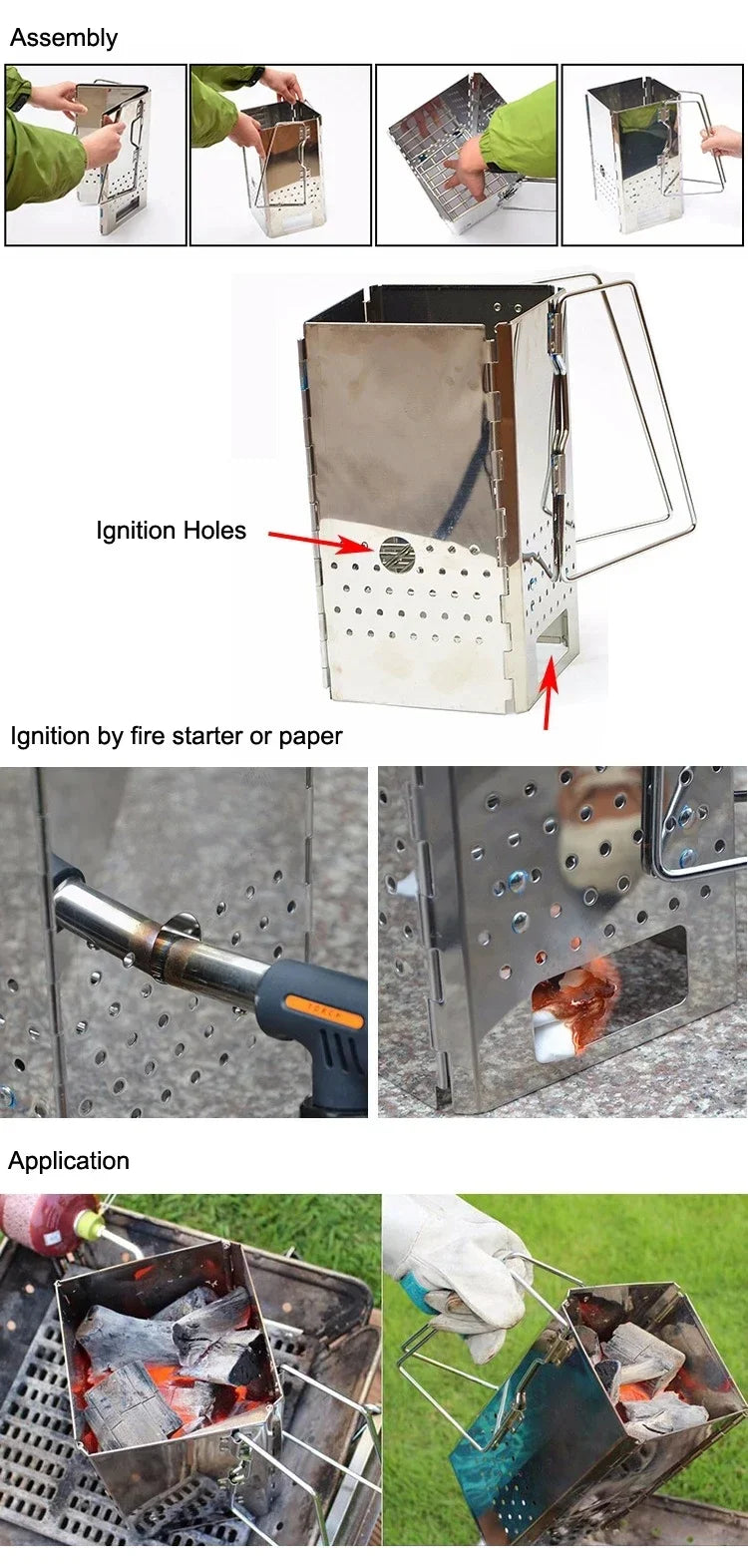 Assembly

Ignition Holes

Ignition by fire starter or paper

TORCH

Application