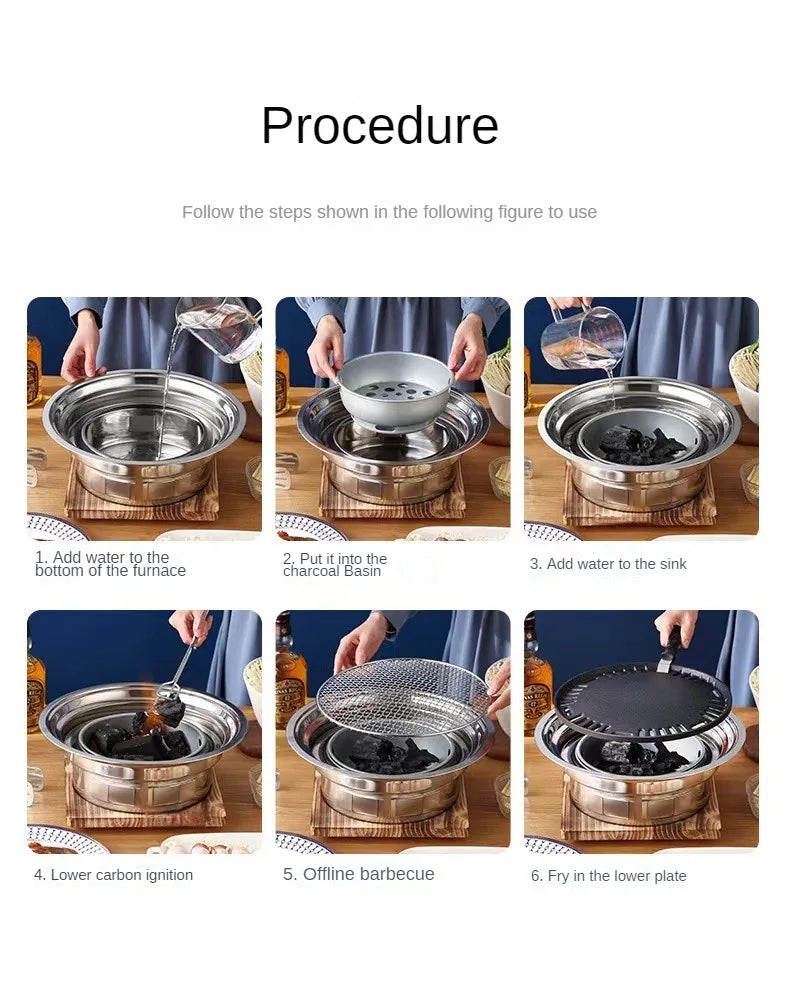 Procedure

Follow the steps shown in the following figure to use

1. Add water to the bottom of the furnace

2. Put it into the charcoal Basin

3. Add water to the sink

4. Lower carbon ignition

5. Offline barbecue

6. Fry in the lower plate