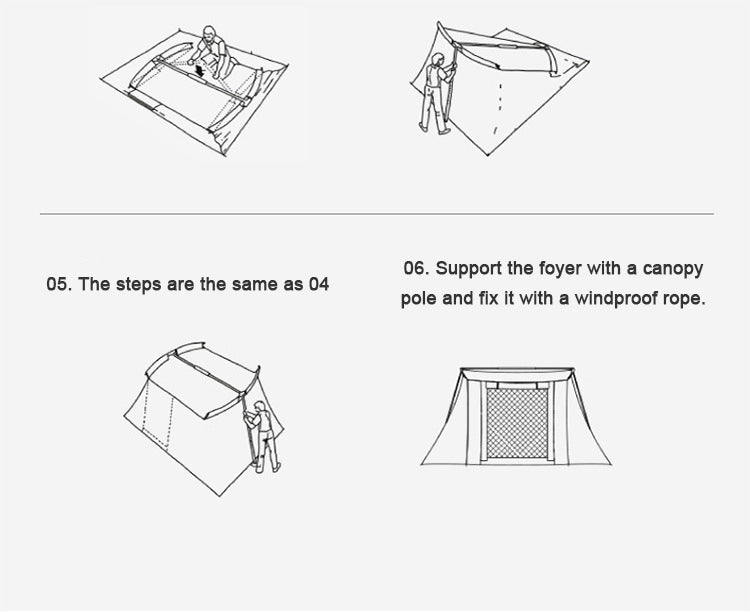 05. The steps are the same as 04

06. Support the foyer with a canopy pole and fix it with a windproof rope.