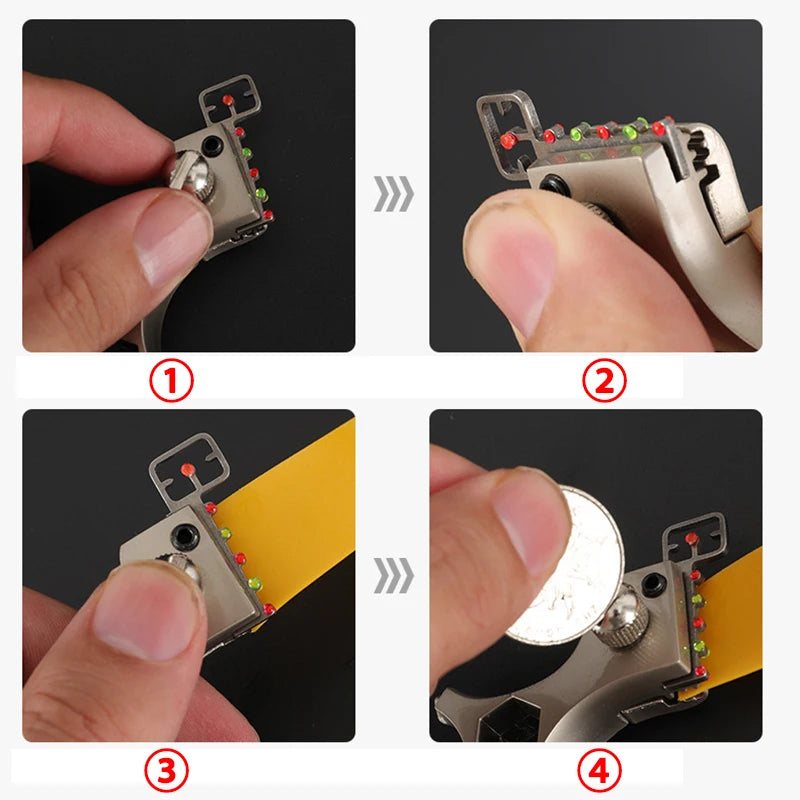 ①

②

③

④