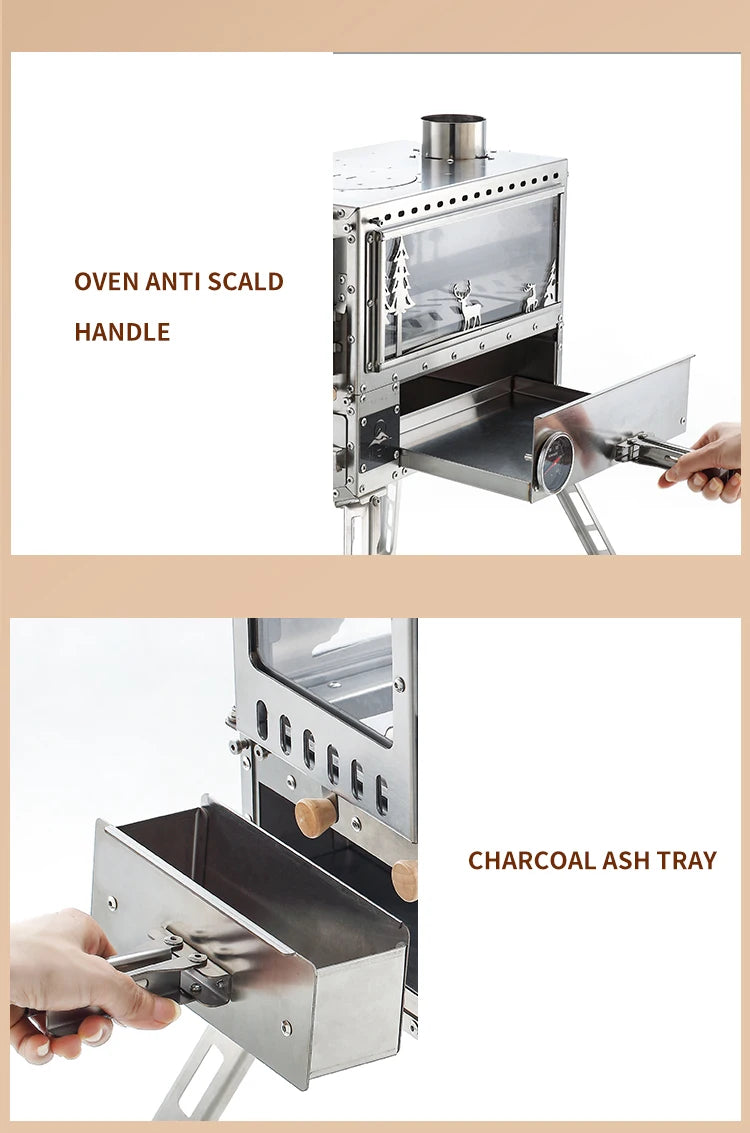 OVEN ANTI SCALD HANDLE

CHARCOAL ASH TRAY