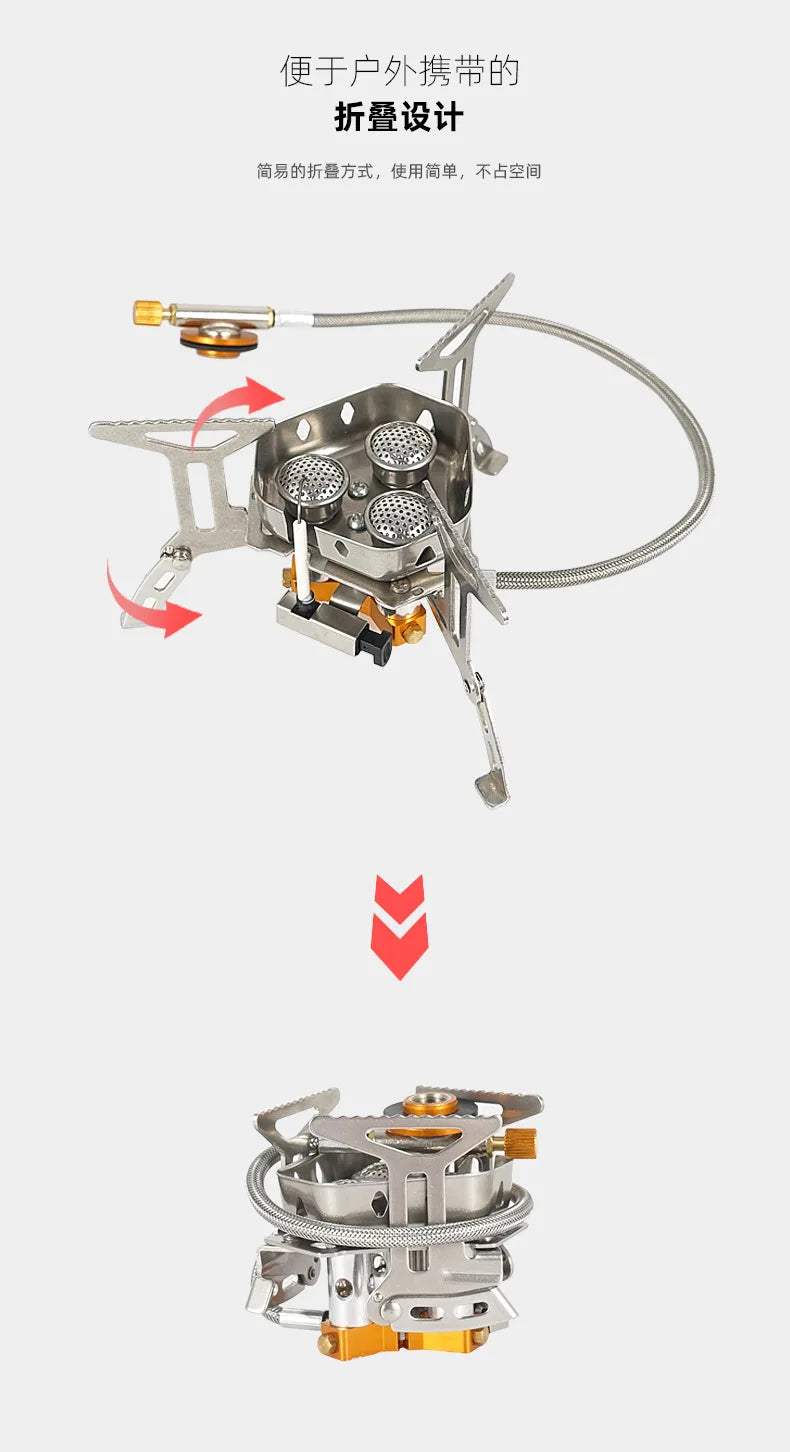 便于户外携带的
折叠设计

简易的折叠方式，使用简单，不占空间