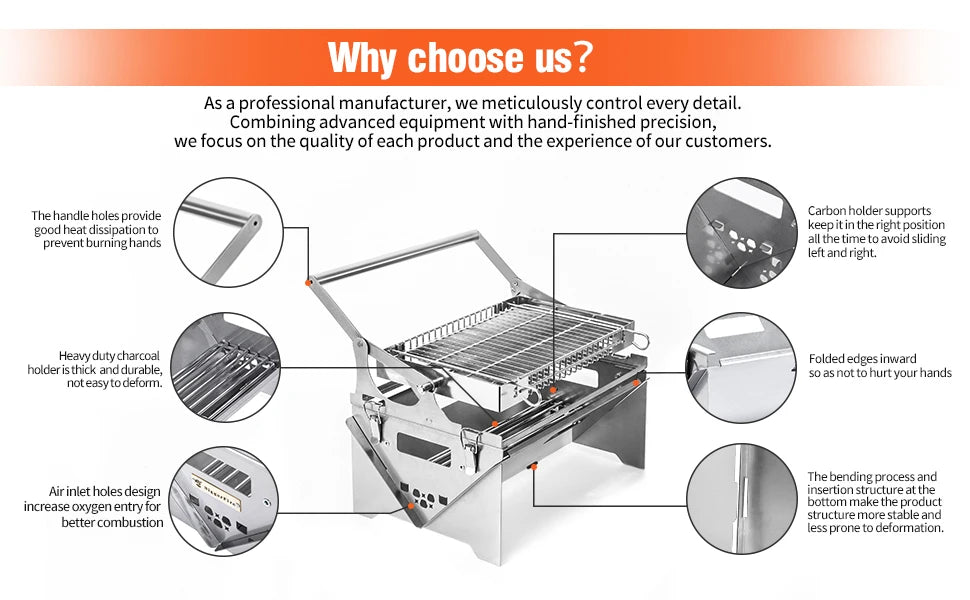 Why choose us?

As a professional manufacturer, we meticulously control every detail. Combining advanced equipment with hand-finished precision, we focus on the quality of each product and the experience of our customers.

The handle holes provide good heat dissipation to prevent burning hands

Heavy duty charcoal holder is thick and durable, not easy to deform.

Air inlet holes design increase oxygen entry for better combustion

Carbon holder supports keep it in the right position all the time to avoid sliding left and right.

Folded edges inward so as not to hurt your hands

The bending process and insertion structure at the bottom make the product structure more stable and less prone to deformation.