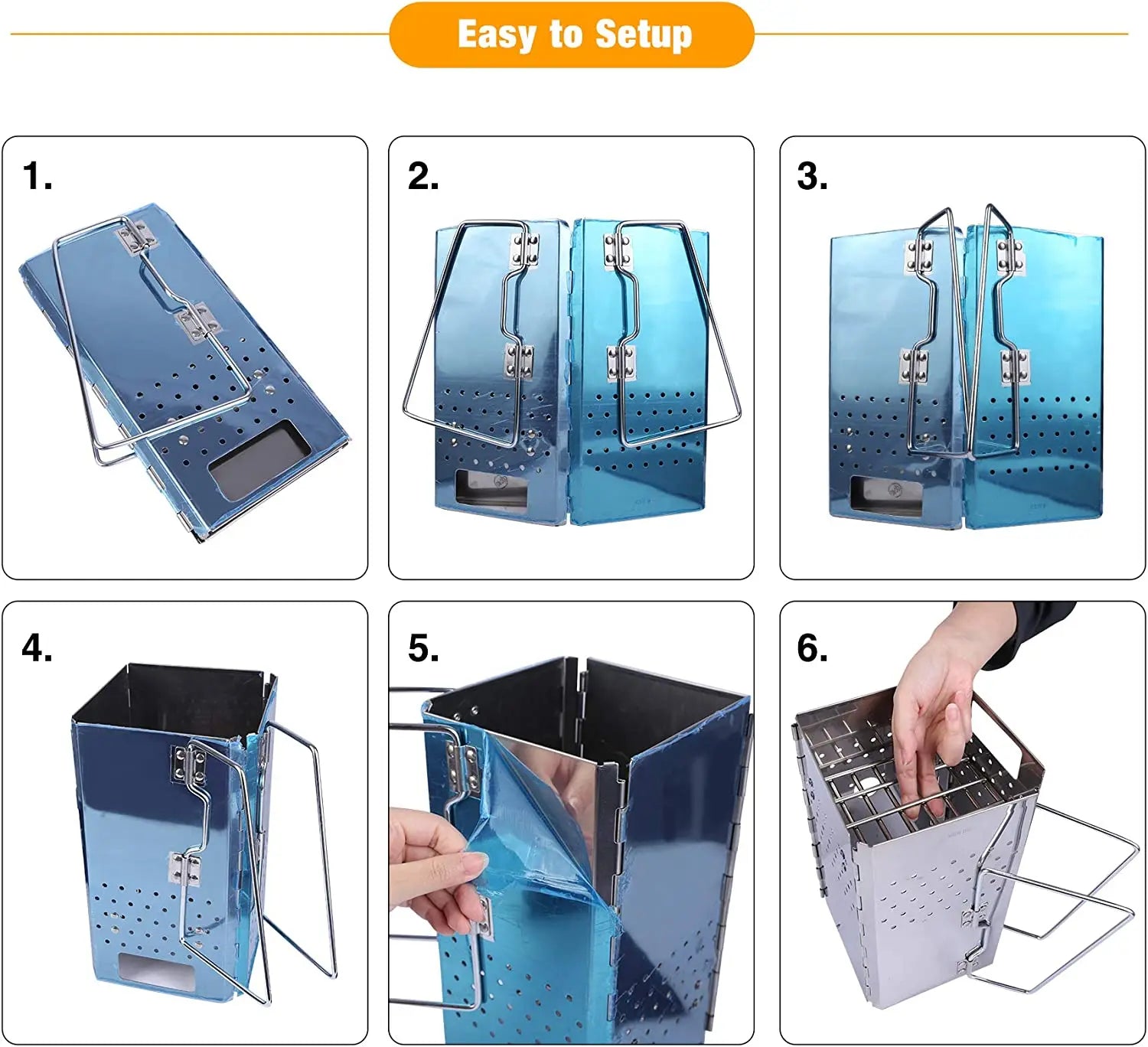 Easy to Setup

1.

2.

3.

4.

5.

6.